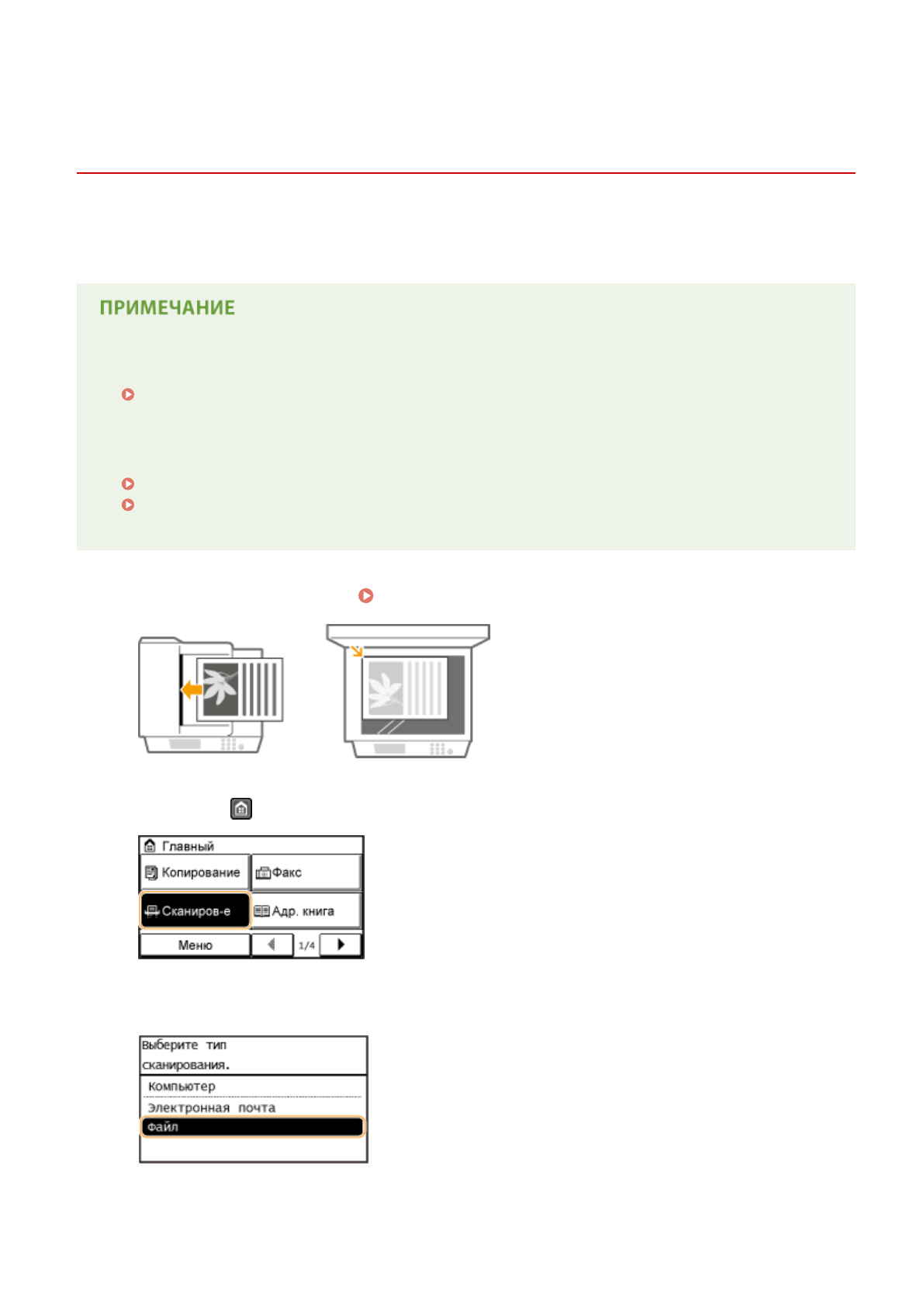 ПРИМЕЧАНИЕ

Главный

Копирование

Факс

Сканиров-е

Адр. книга

Меню

1/4

Выберите тип сканирования.

Компьютер

Электронная почта

Файл