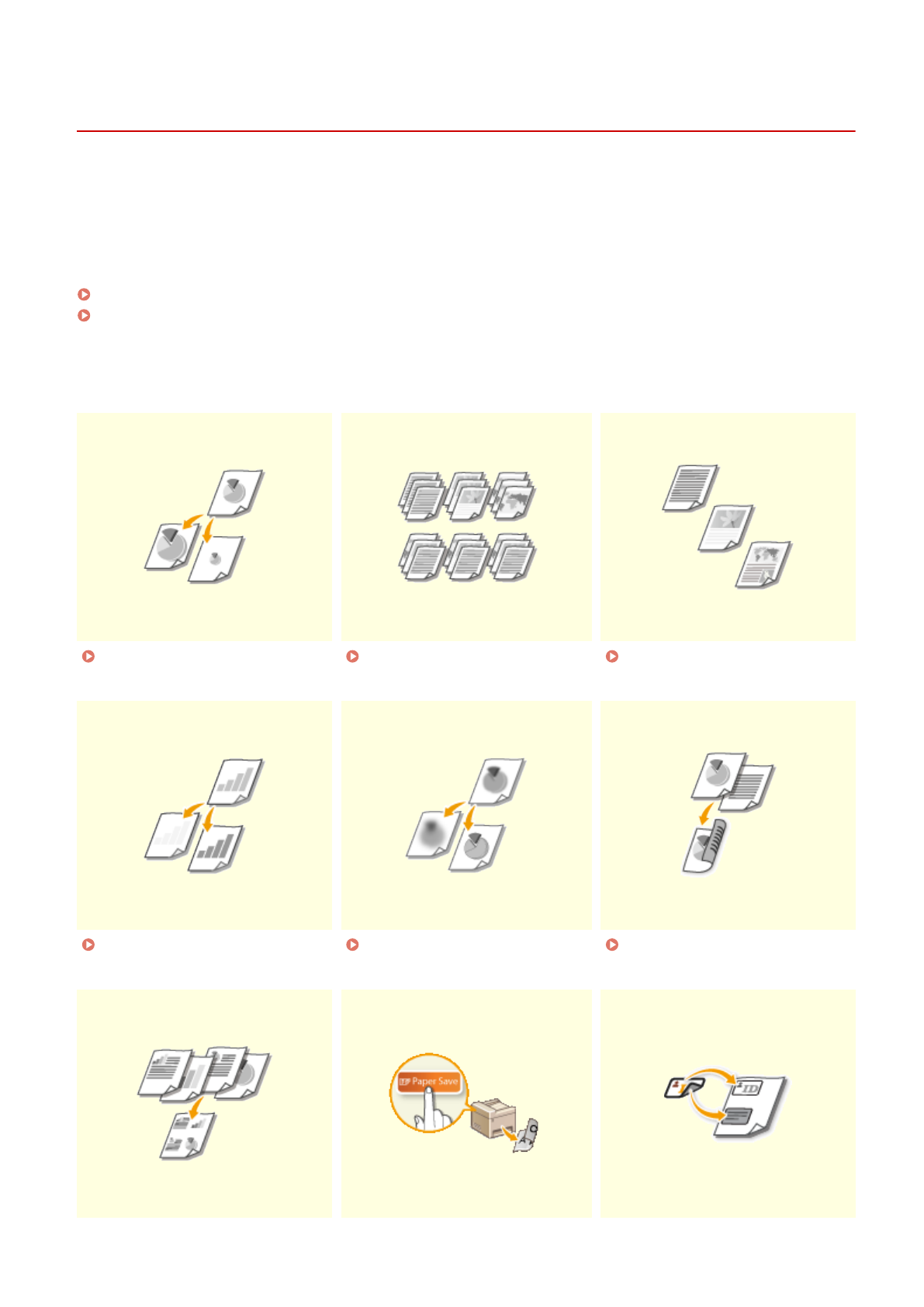 Paper Save
ID