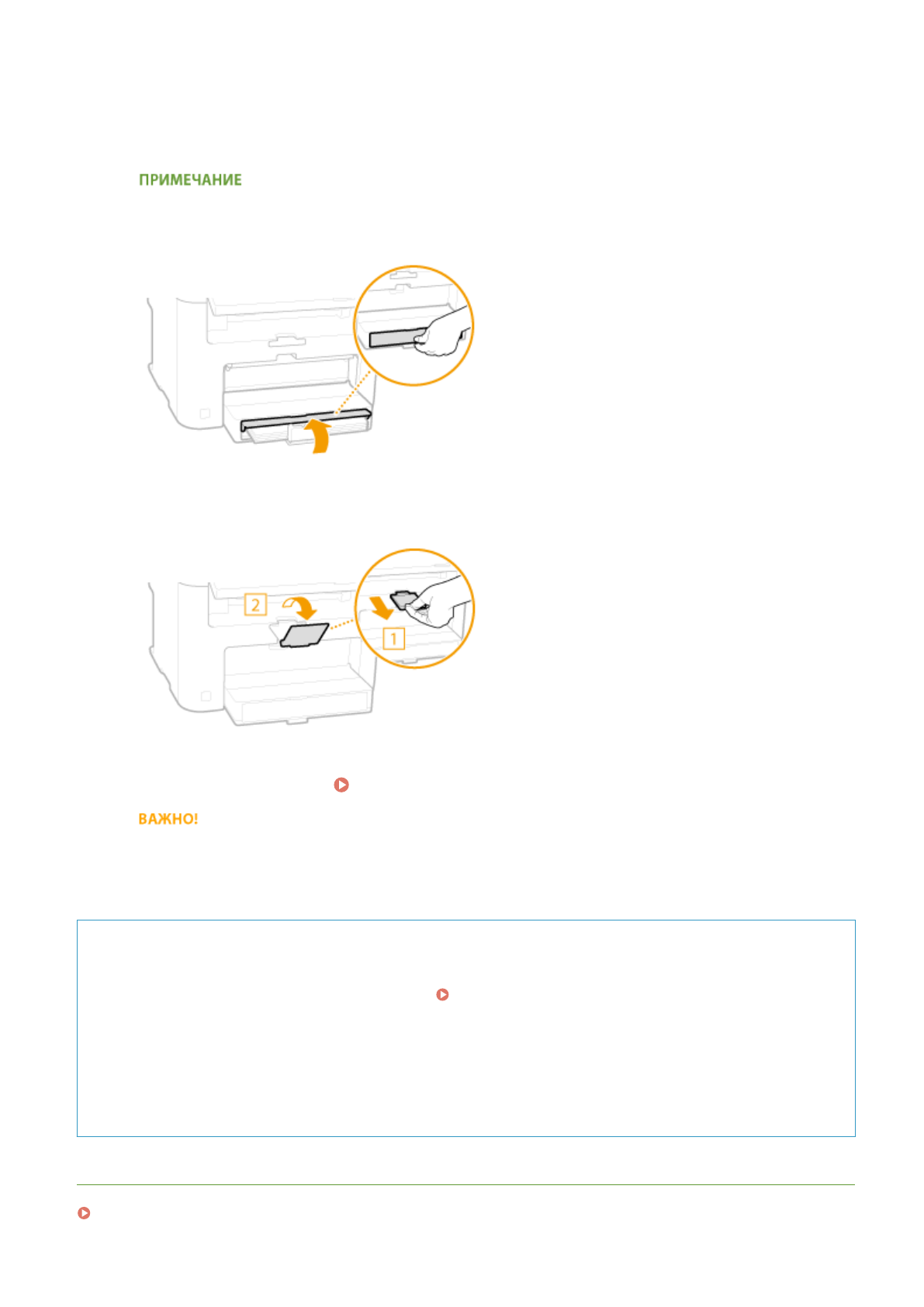 ПРИМЕЧАНИЕ

2

1

ВАЖНО!