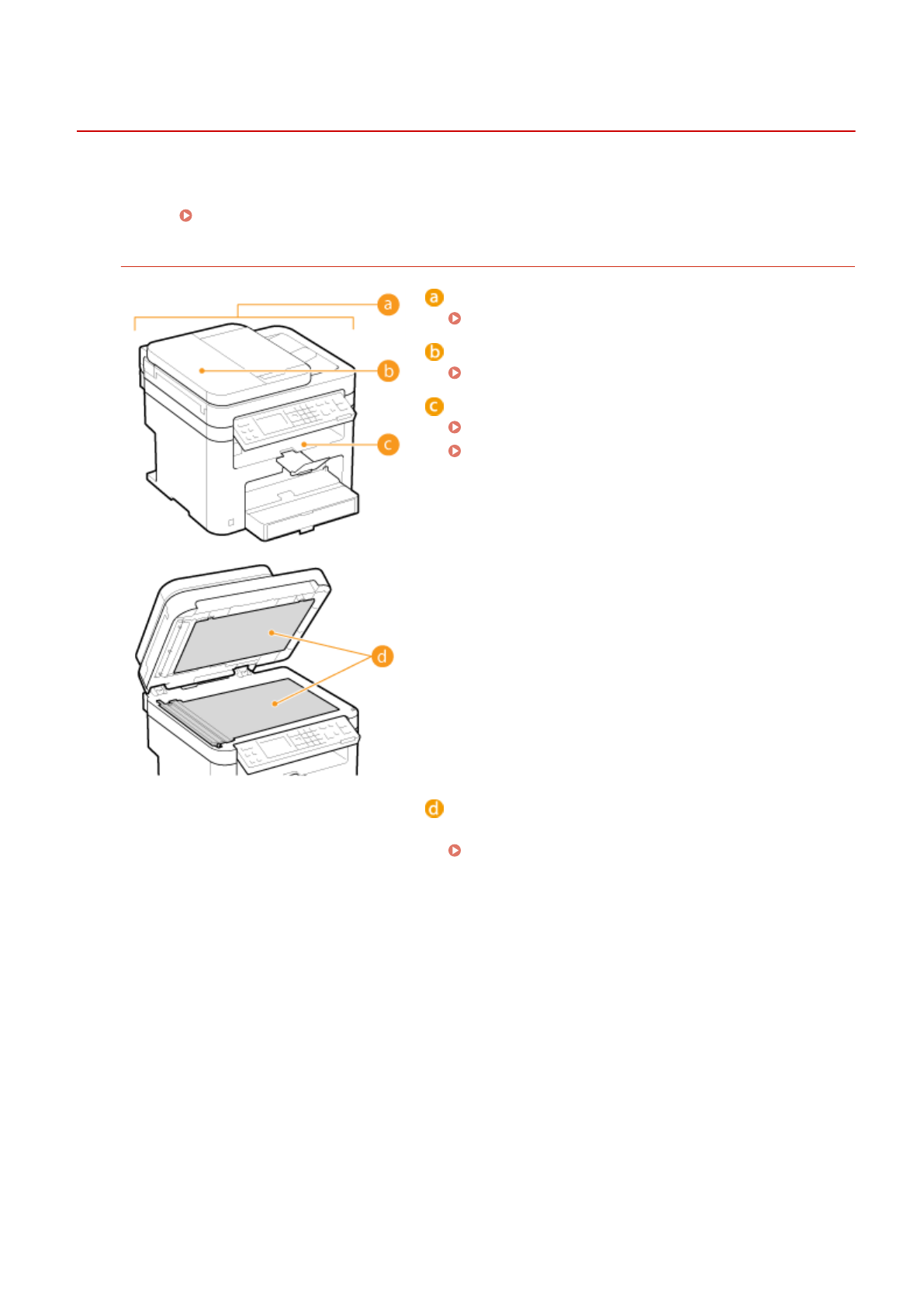 a

b

c

d

a

b

c

d