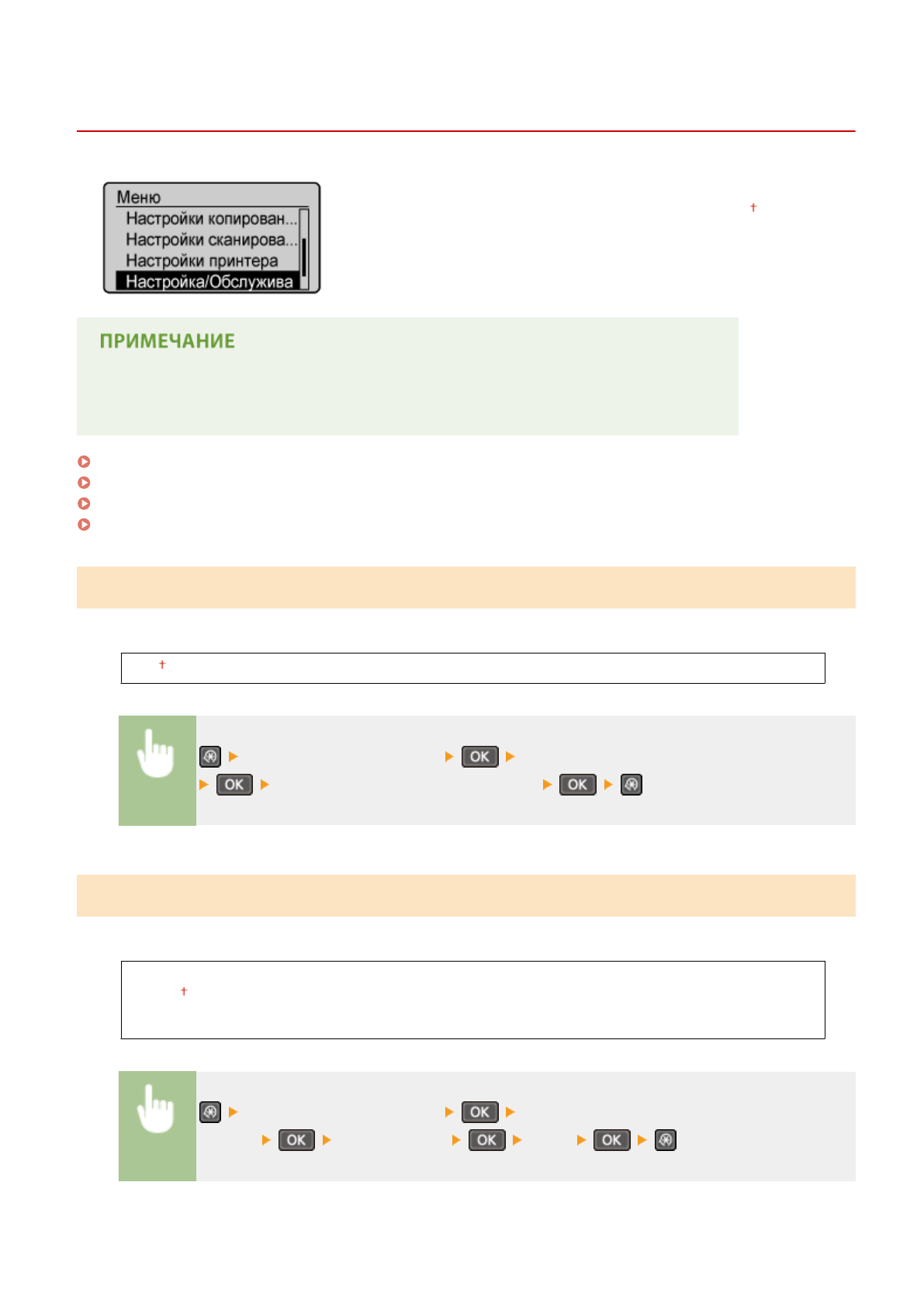 Меню
Настройки копирован...
Настройки сканирова...
Настройки принтера
Настройка/Обслужива

†

ПРИМЕЧАНИЕ

†

OK
OK OK

†

OK
OK OK OK