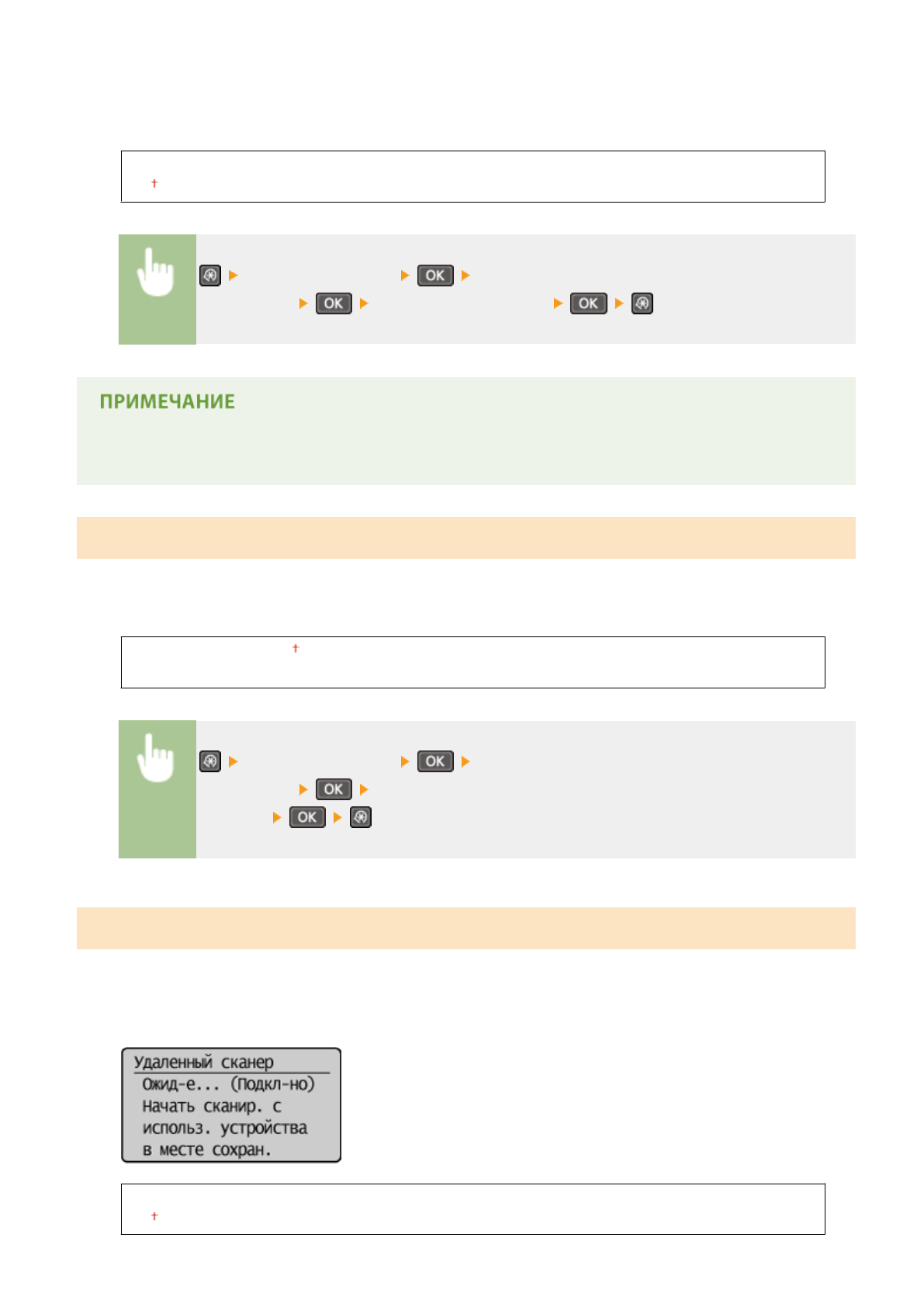 †

OK
OK OK

ПРИМЕЧАНИЕ

†

OK
OK
OK

Удаленный сканер
Ожид-е... (Подкл-но)
Начать сканир. с
использ. устройства
в месте сохран.

†