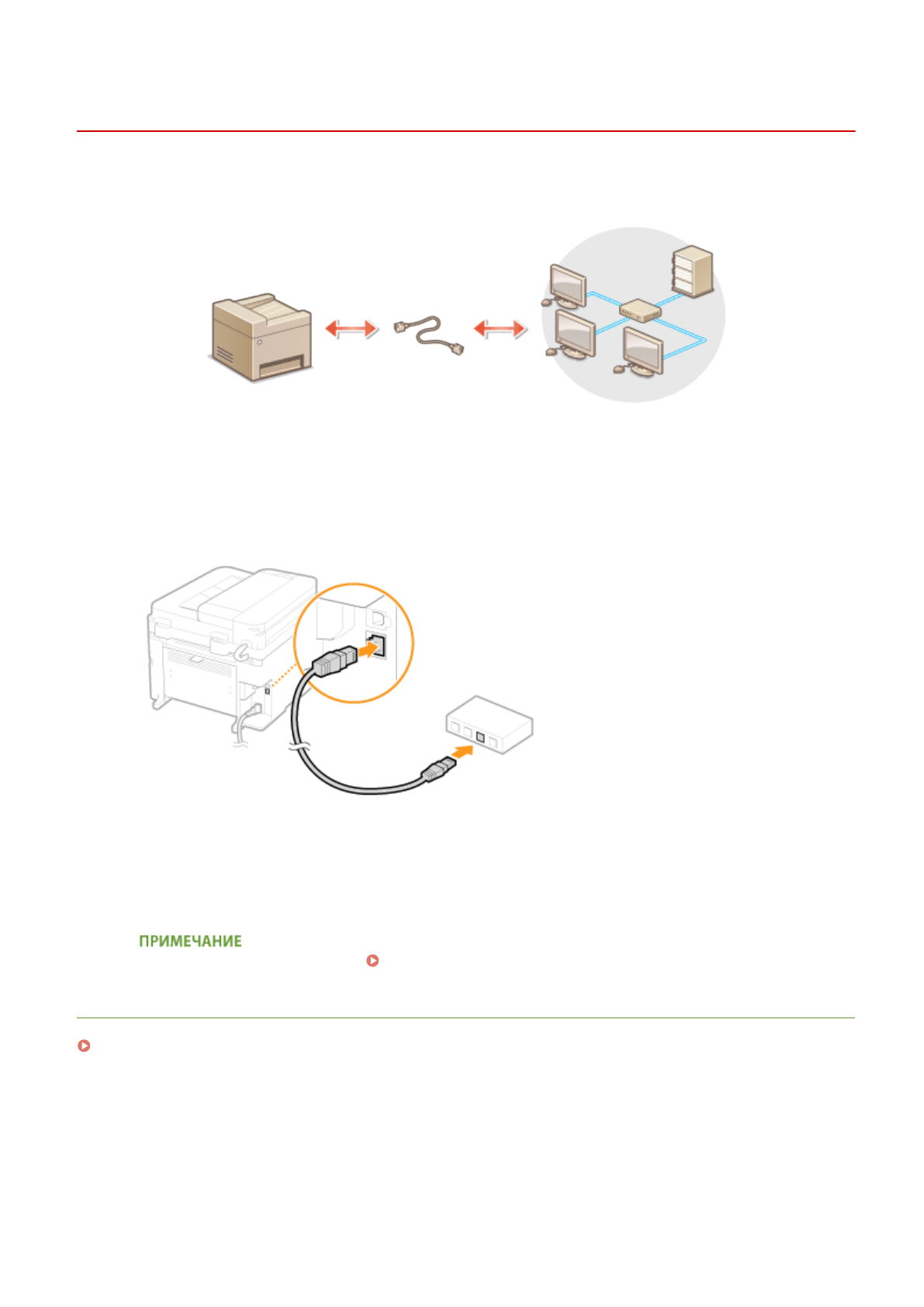 ПРИМЕЧАНИЕ