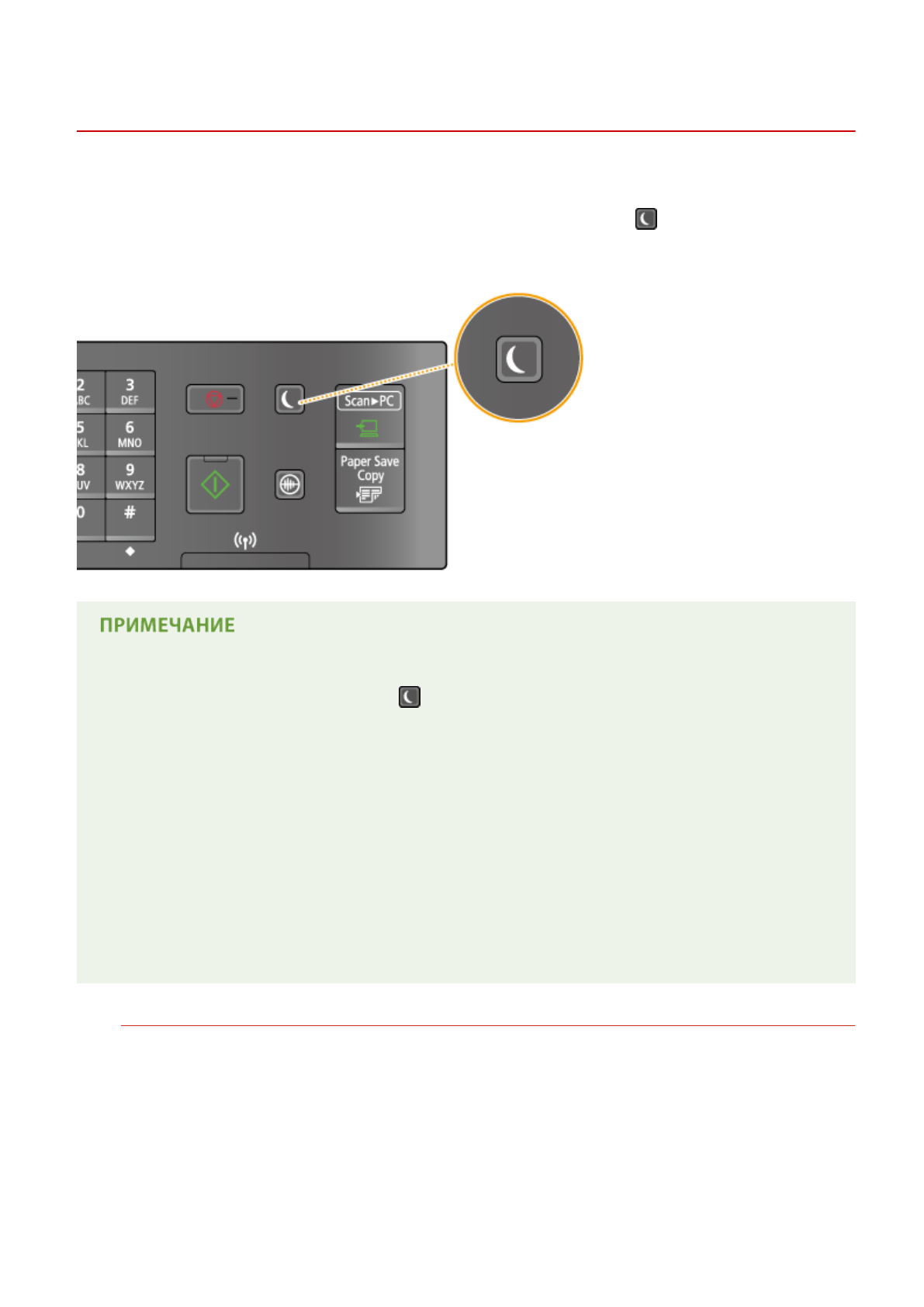 2
BC
3
DEF
5
KL
6
MNO
8
UV
9
WXYZ
0
#
Scan►PC
Paper Save
Copy

ПРИМЕЧАНИЕ