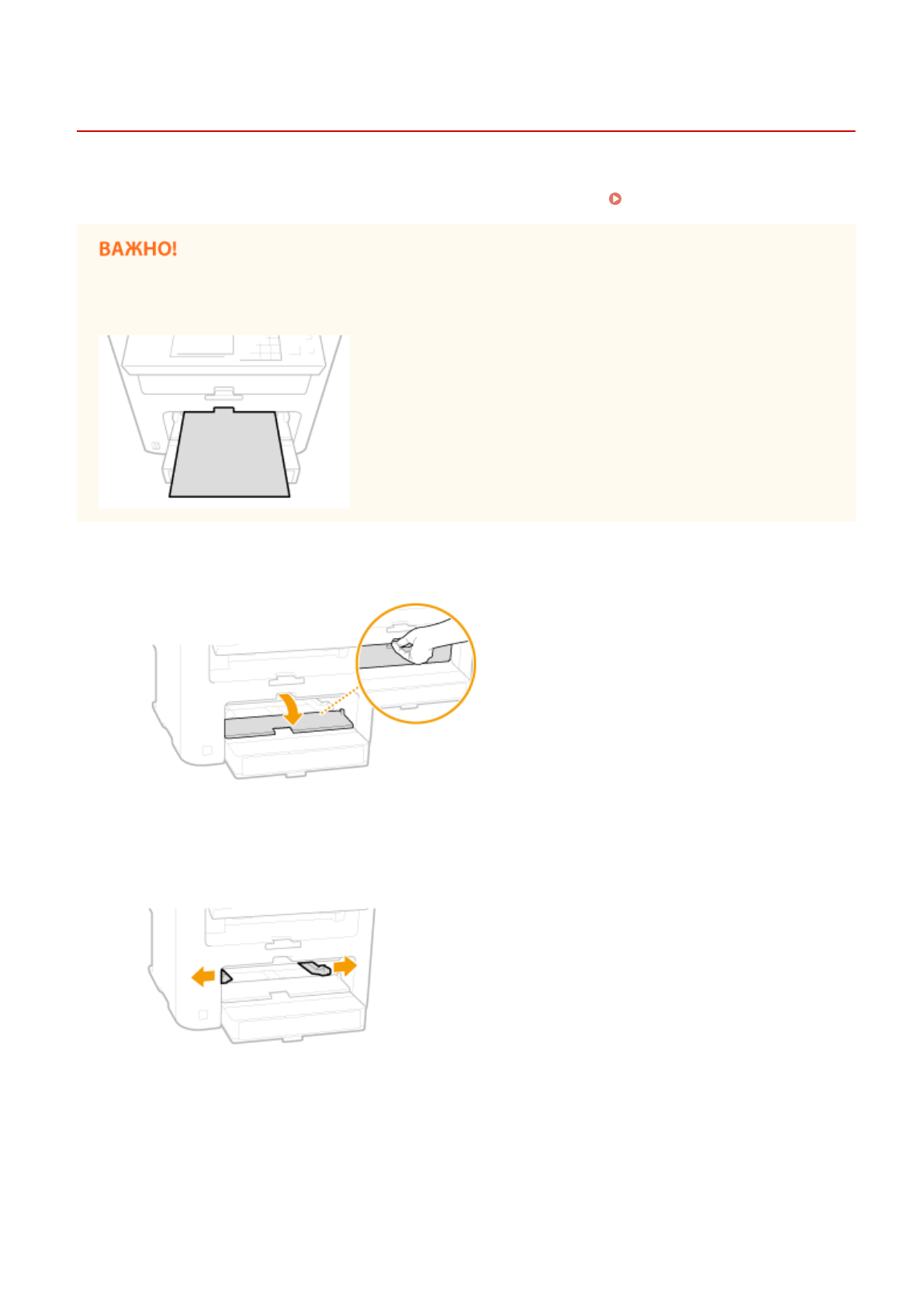 ВАЖНО!