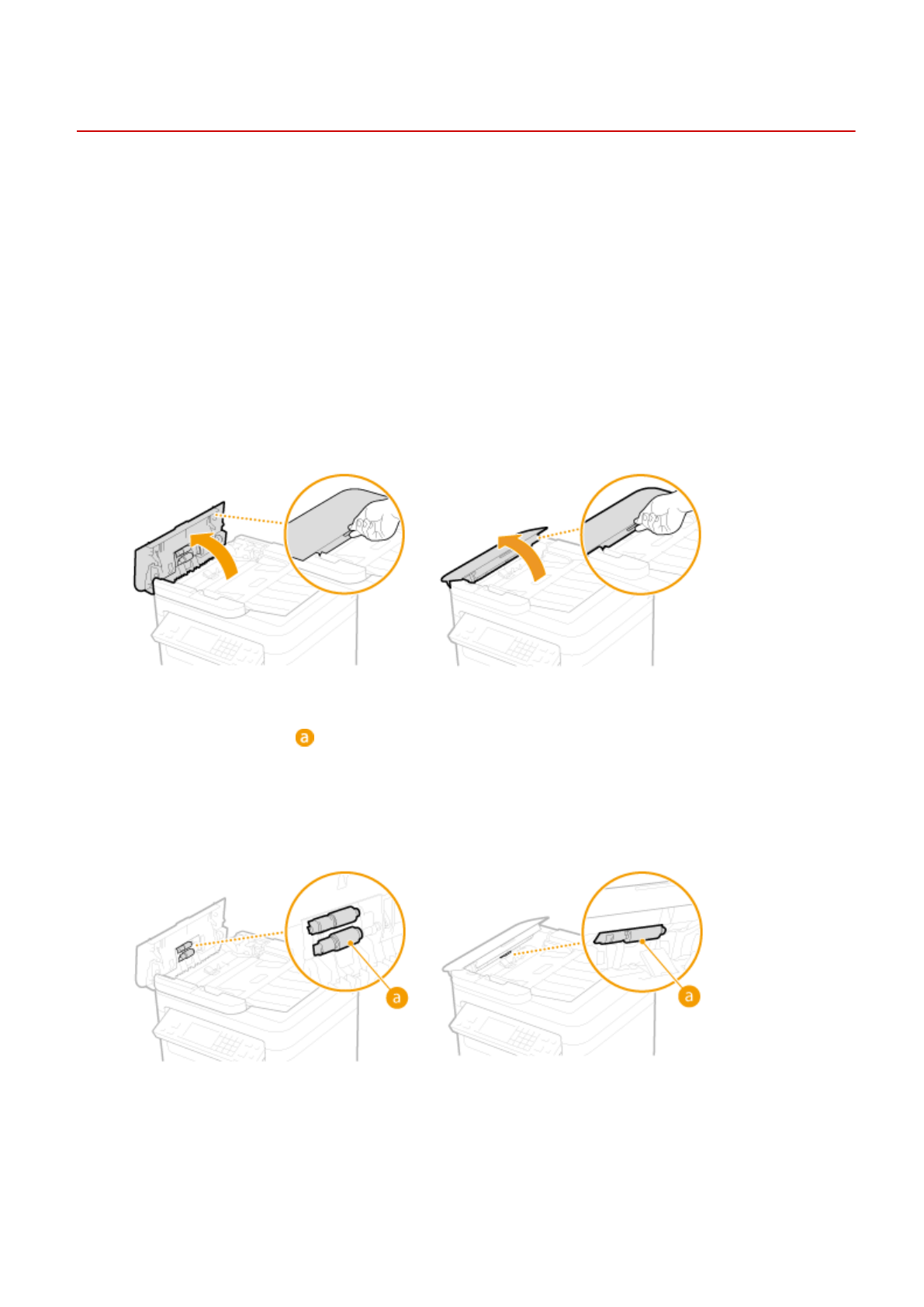 a

a

a