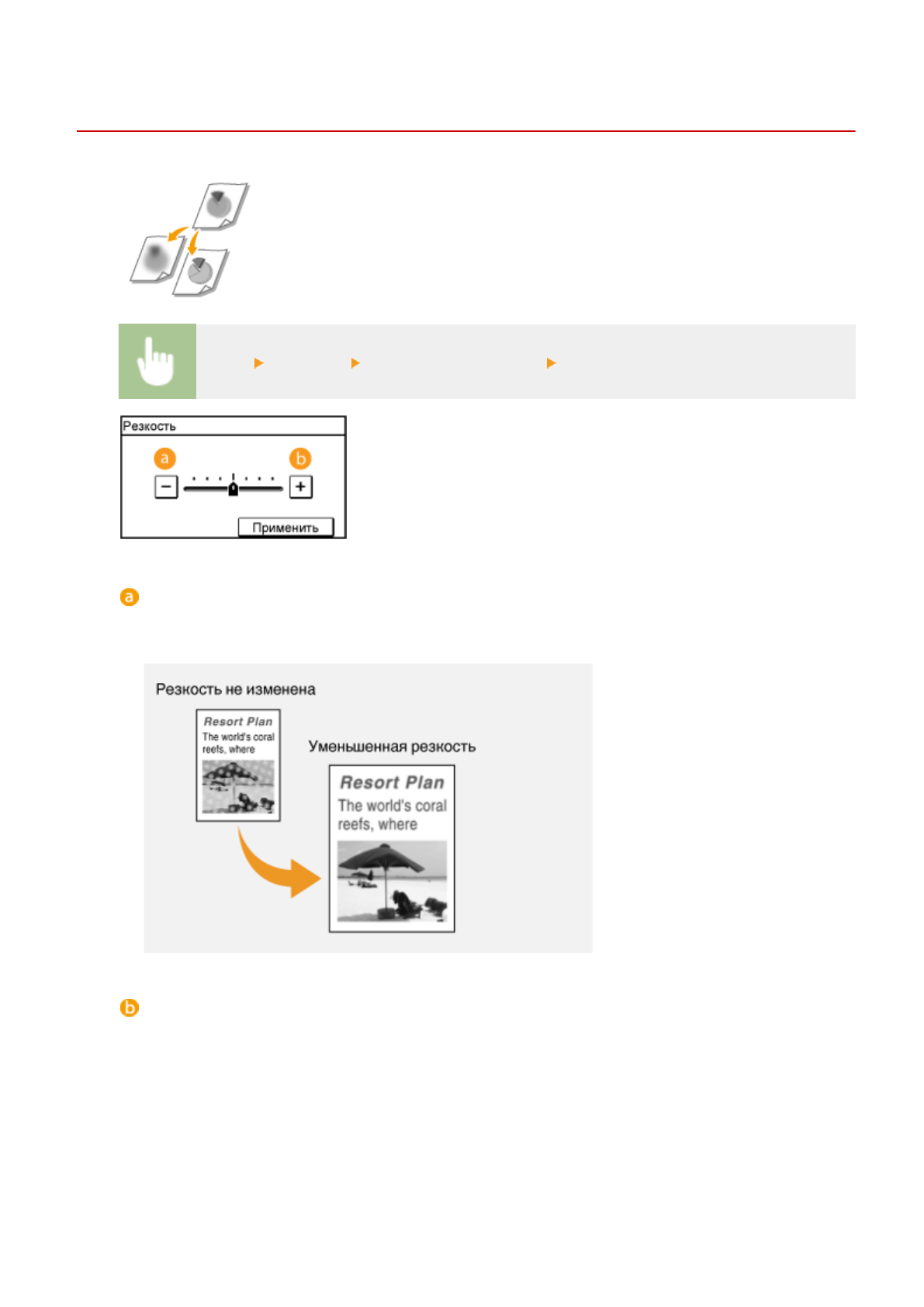 Резкость

a

b

−

+

Применить

a

Резкость не изменена

Resort Plan
The world's coral reefs, where

Уменьшенная резкость

Resort Plan
The world's coral reefs, where

b