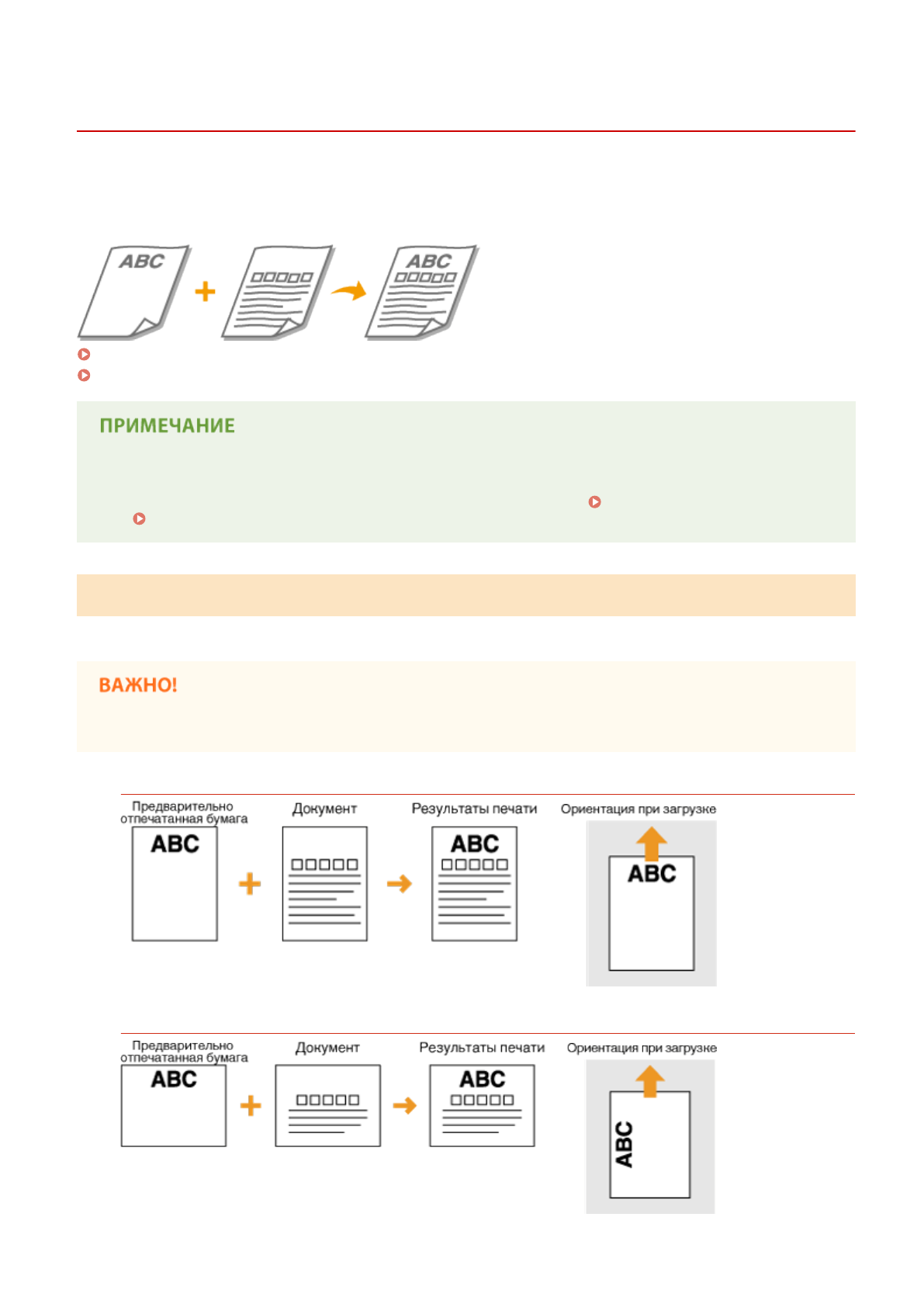 ABC

ABC

ПРИМЕЧАНИЕ

ВАЖНО!

Предварительно отпечатанная бумага

Документ

Результаты печати

Ориентация при загрузке

ABC

ABC

ABC

Предварительно отпечатанная бумага

Документ

Результаты печати

Ориентация при загрузке

ABC

ABC

ABC