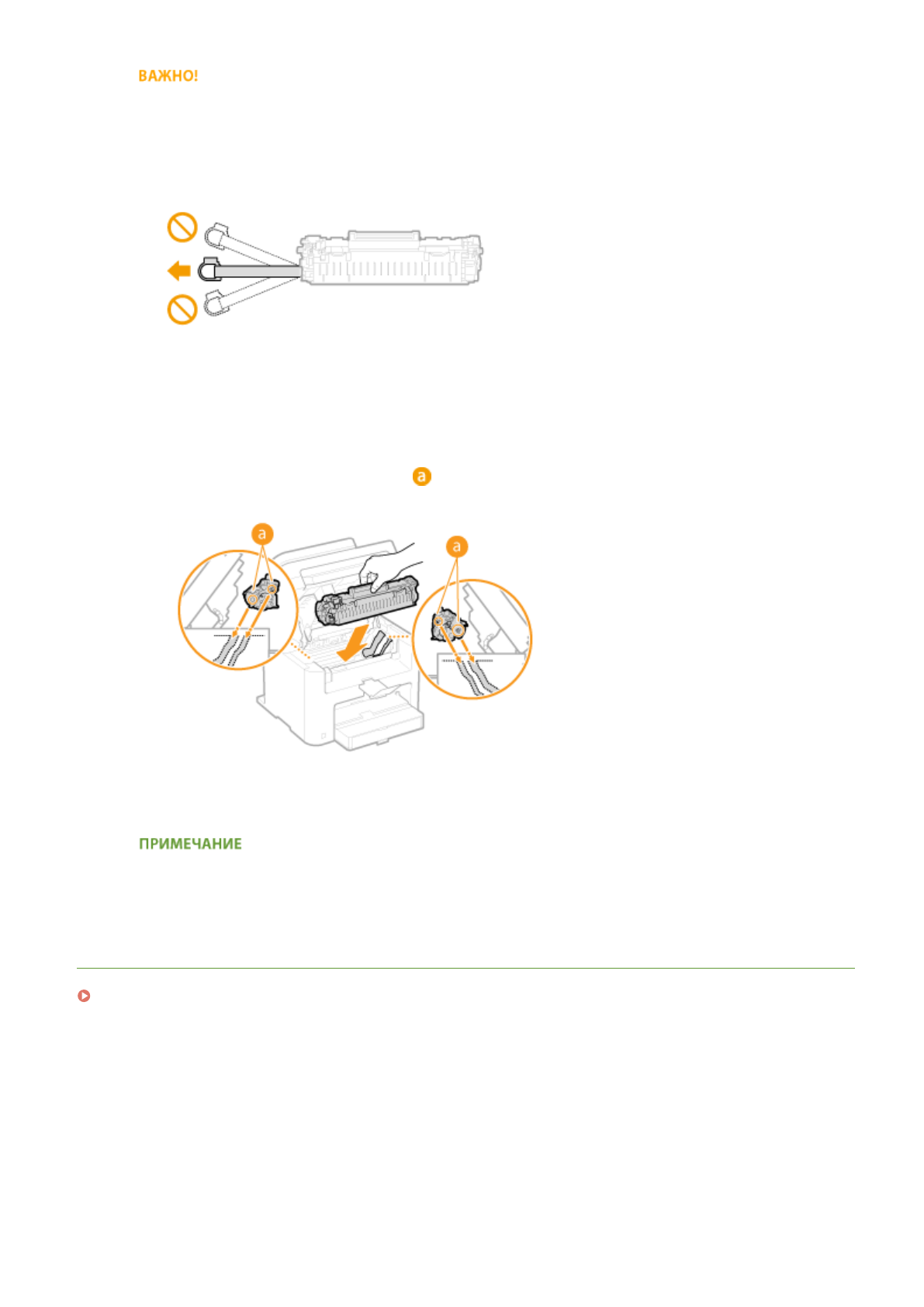 ВАЖНО!

a

a

a

ПРИМЕЧАНИЕ