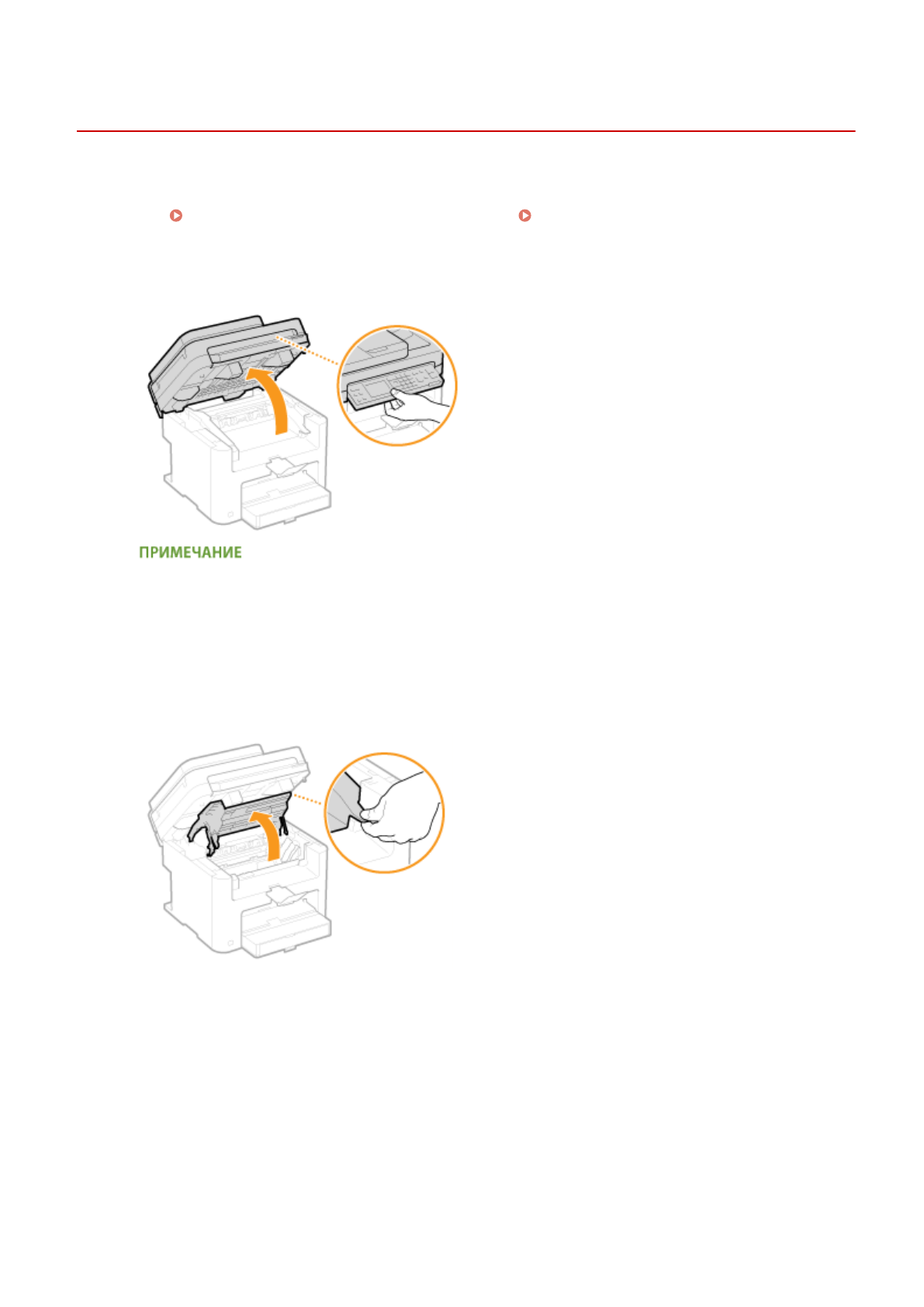 ПРИМЕЧАНИЕ