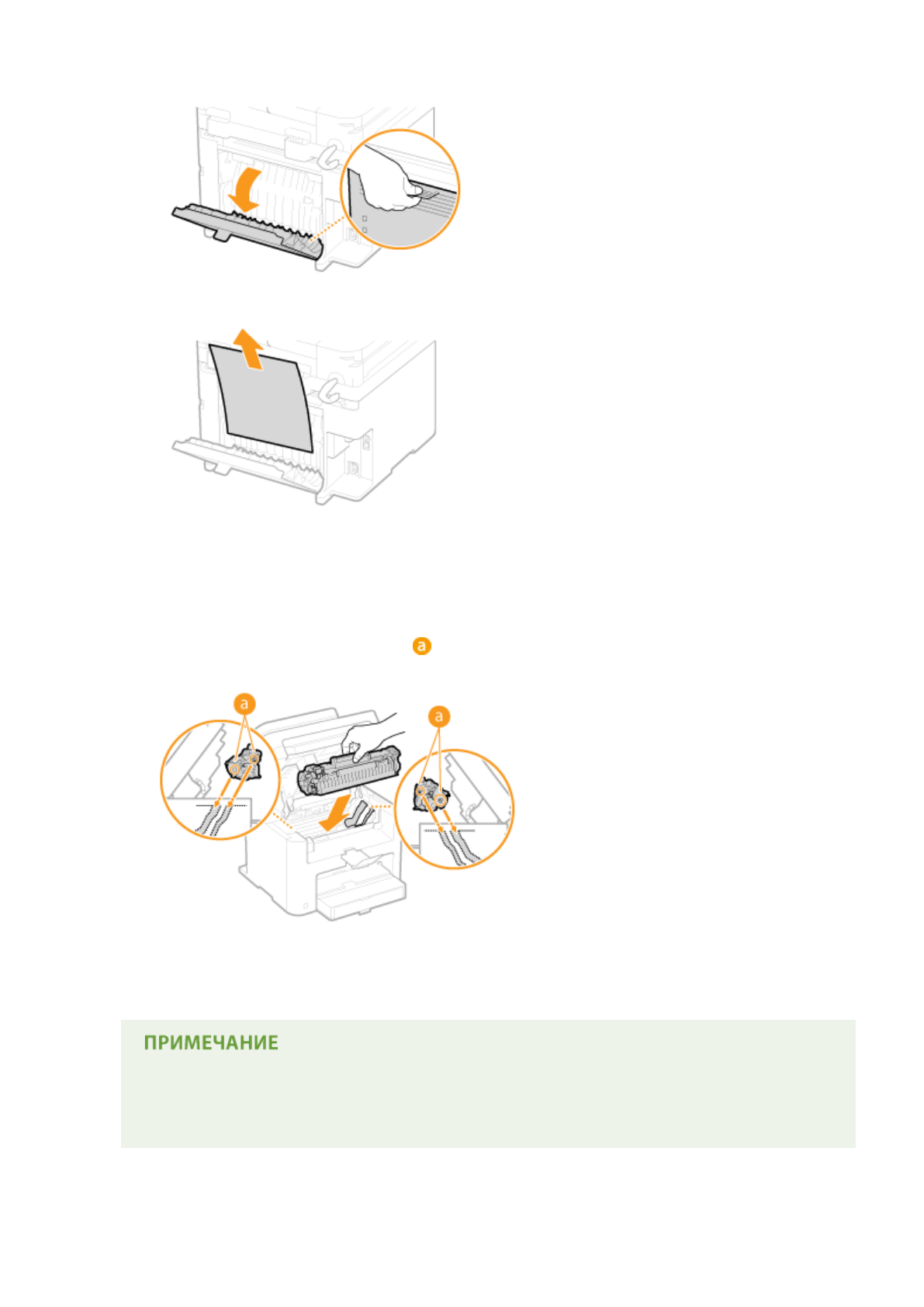 a

a

a

ПРИМЕЧАНИЕ