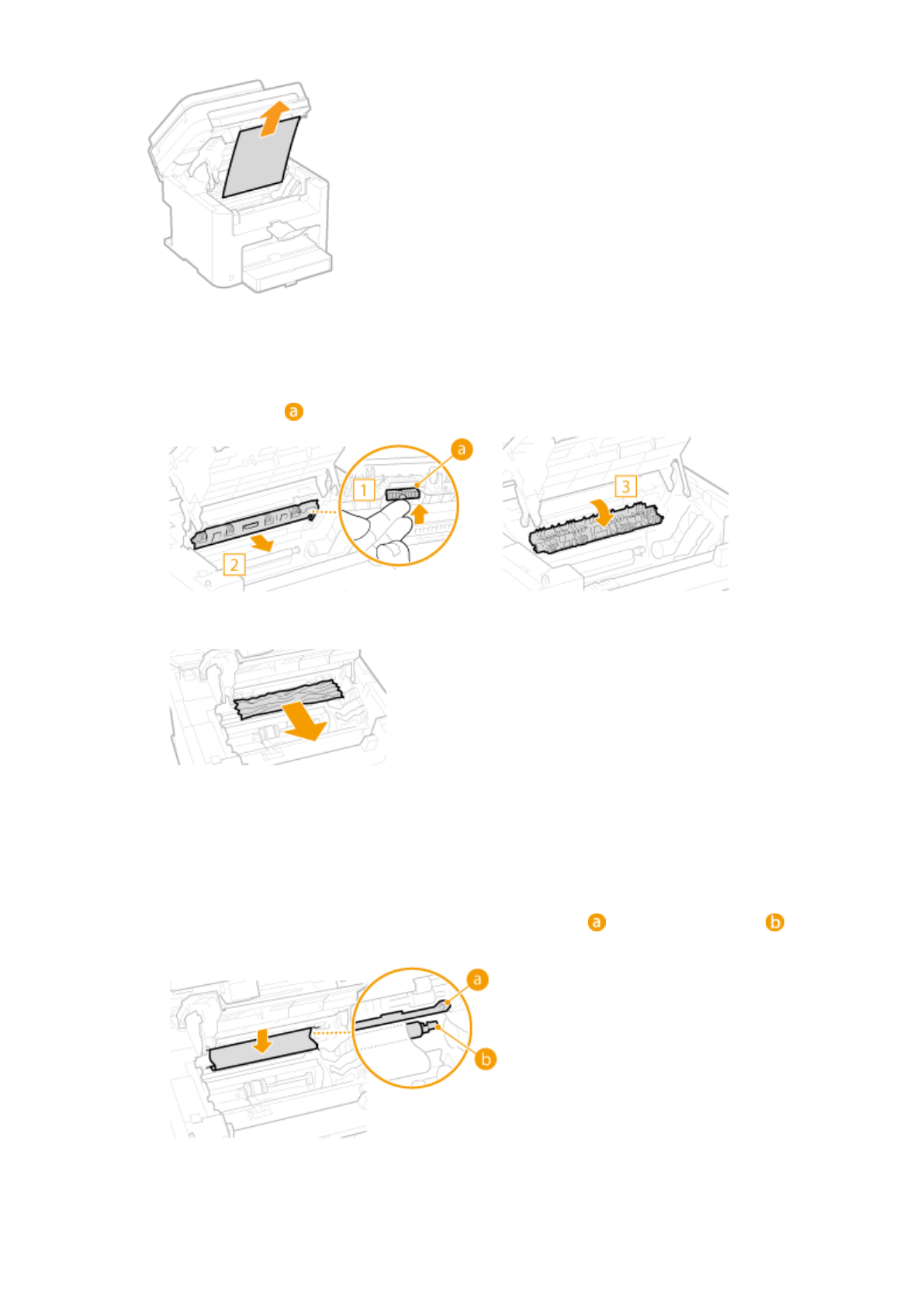 a

a

1

2

3

a b

a

b