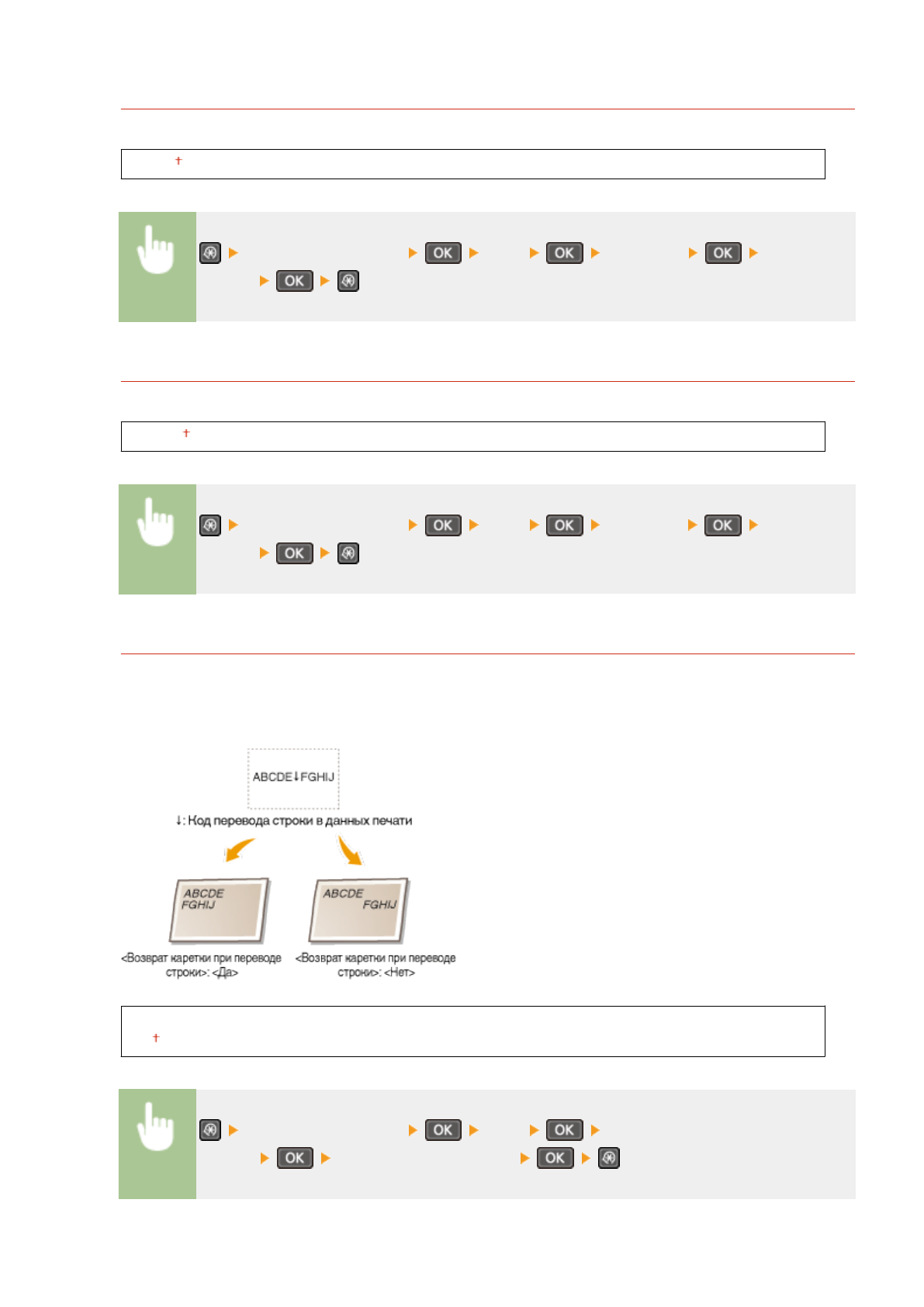 †

OK OK OK

OK

†

OK OK OK

OK

ABCDE↓FGHIJ

↓: Код перевода строки в данных печати

ABCDE
FGHIJ

ABCDE
FGHIJ

<Возврат каретки при переводе строки>: <Да>

<Возврат каретки при переводе строки>: <Нет>

†

OK OK

OK OK