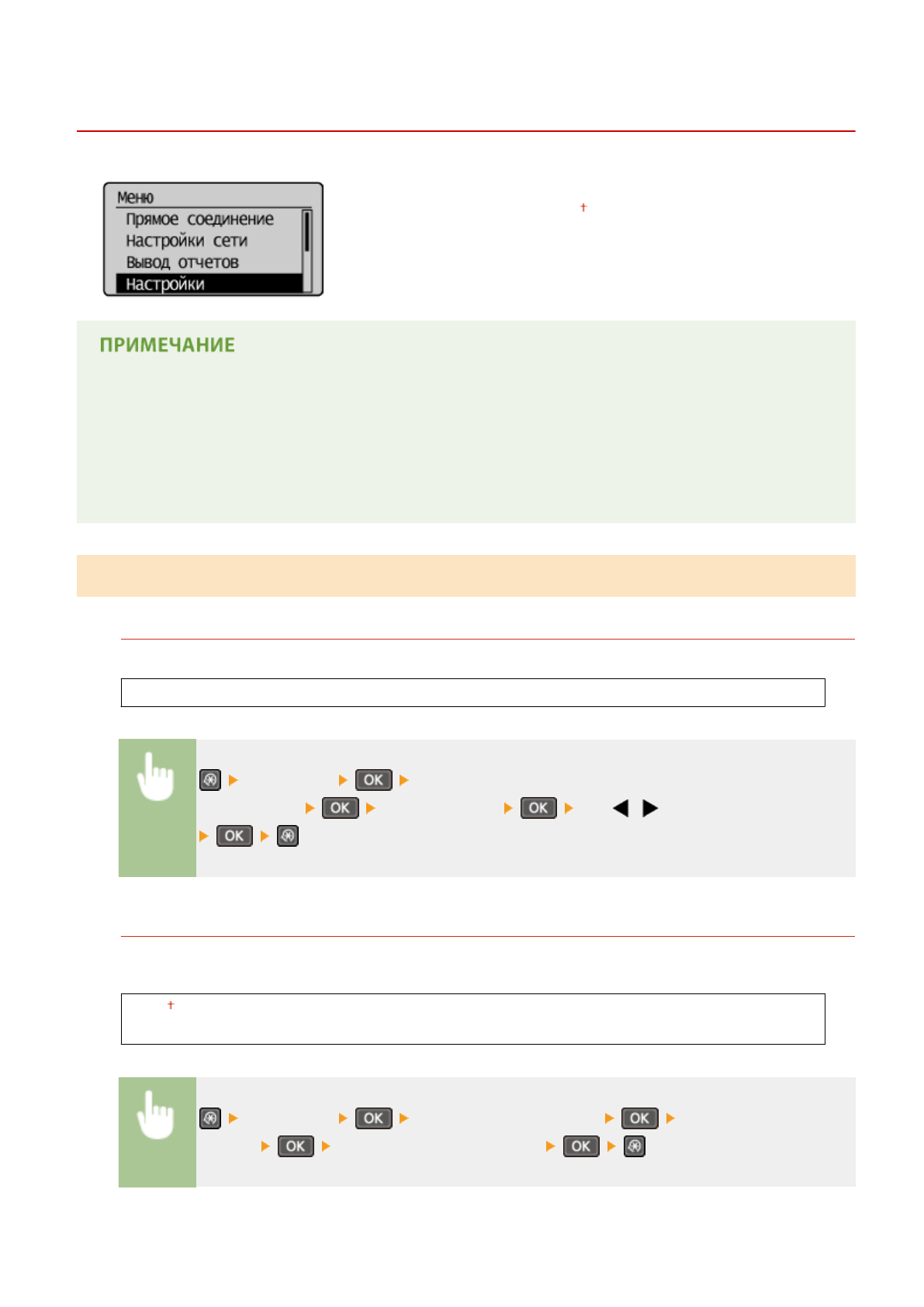 Меню
Прямое соединение
Настройки сети
Вывод отчетов
Настройки

†

ПРИМЕЧАНИЕ

OK
OK OK
OK

†

OK OK
OK OK