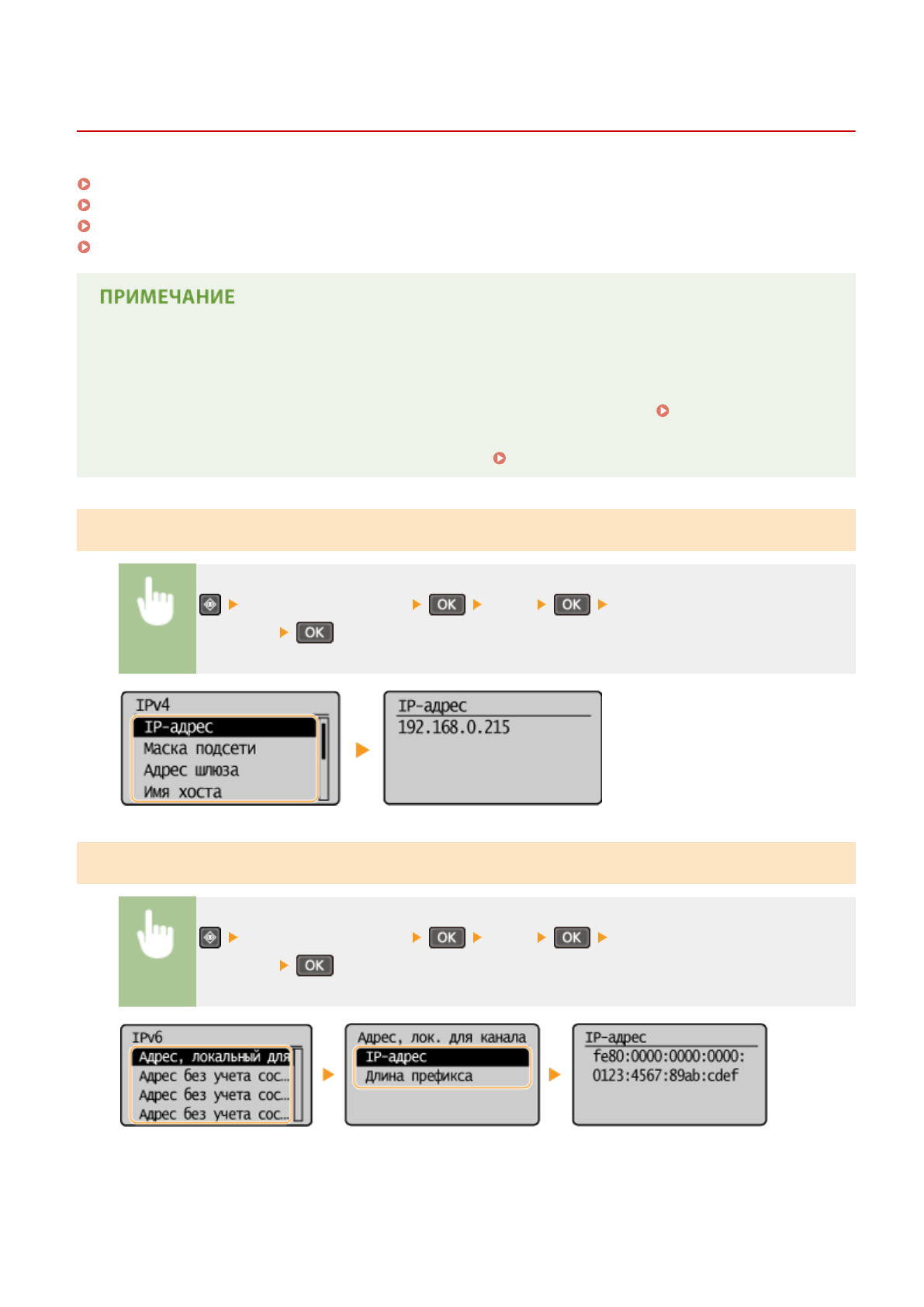 ПРИМЕЧАНИЕ

OK OK

OK

IPv4
IP-адрес
Маска подсети
Адрес шлюза
Имя хоста

IP-адрес
192.168.0.215

OK OK

OK

IPv6
Адрес, локальный для
Адрес без учета сос...
Адрес без учета сос...
Адрес без учета сос...

Адрес, лок. для канала
IP-адрес
Длина префикса

IP-адрес
fe80:0000:0000:0000:
0123:4567:89ab:cdef