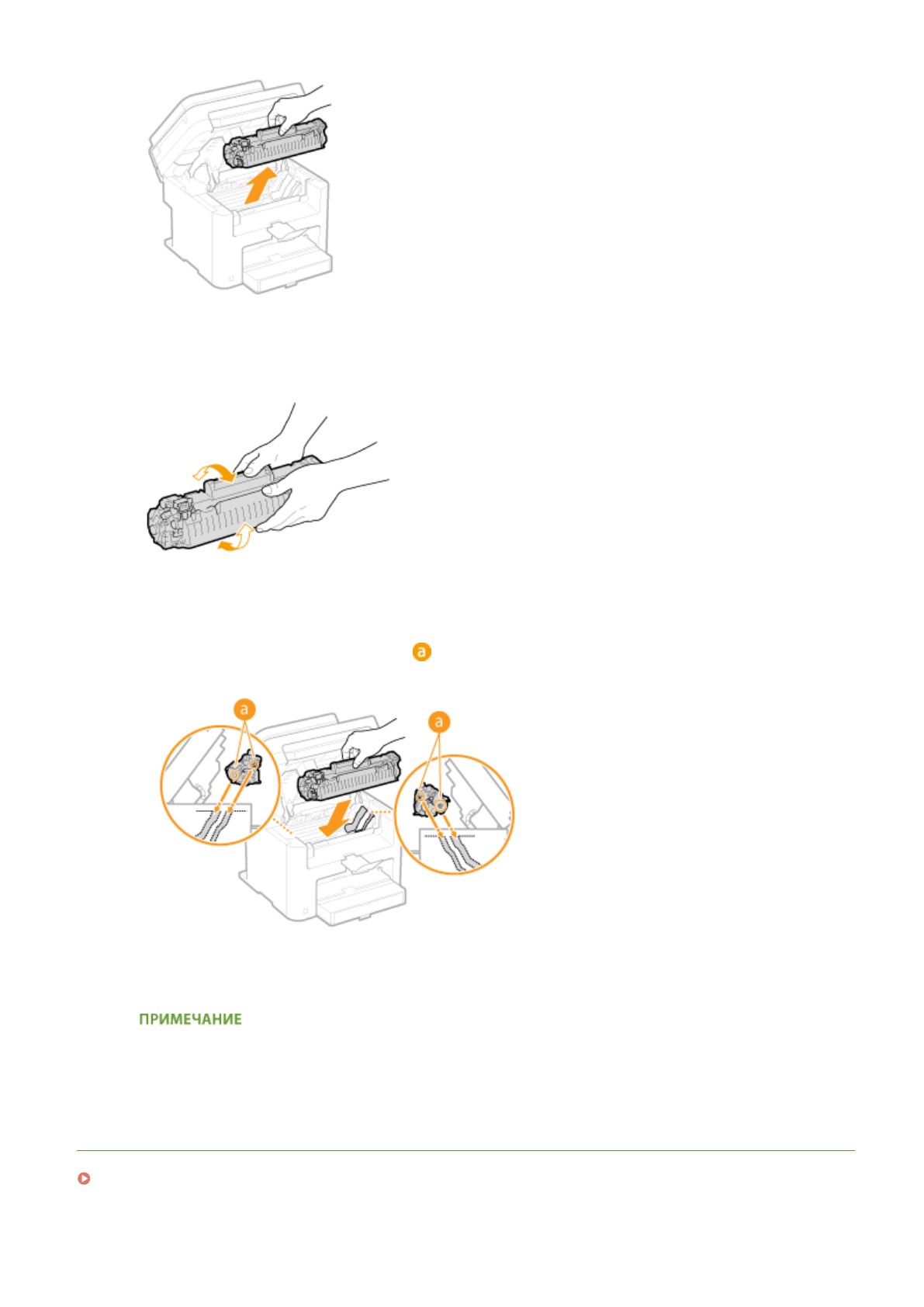 a

a

a

ПРИМЕЧАНИЕ