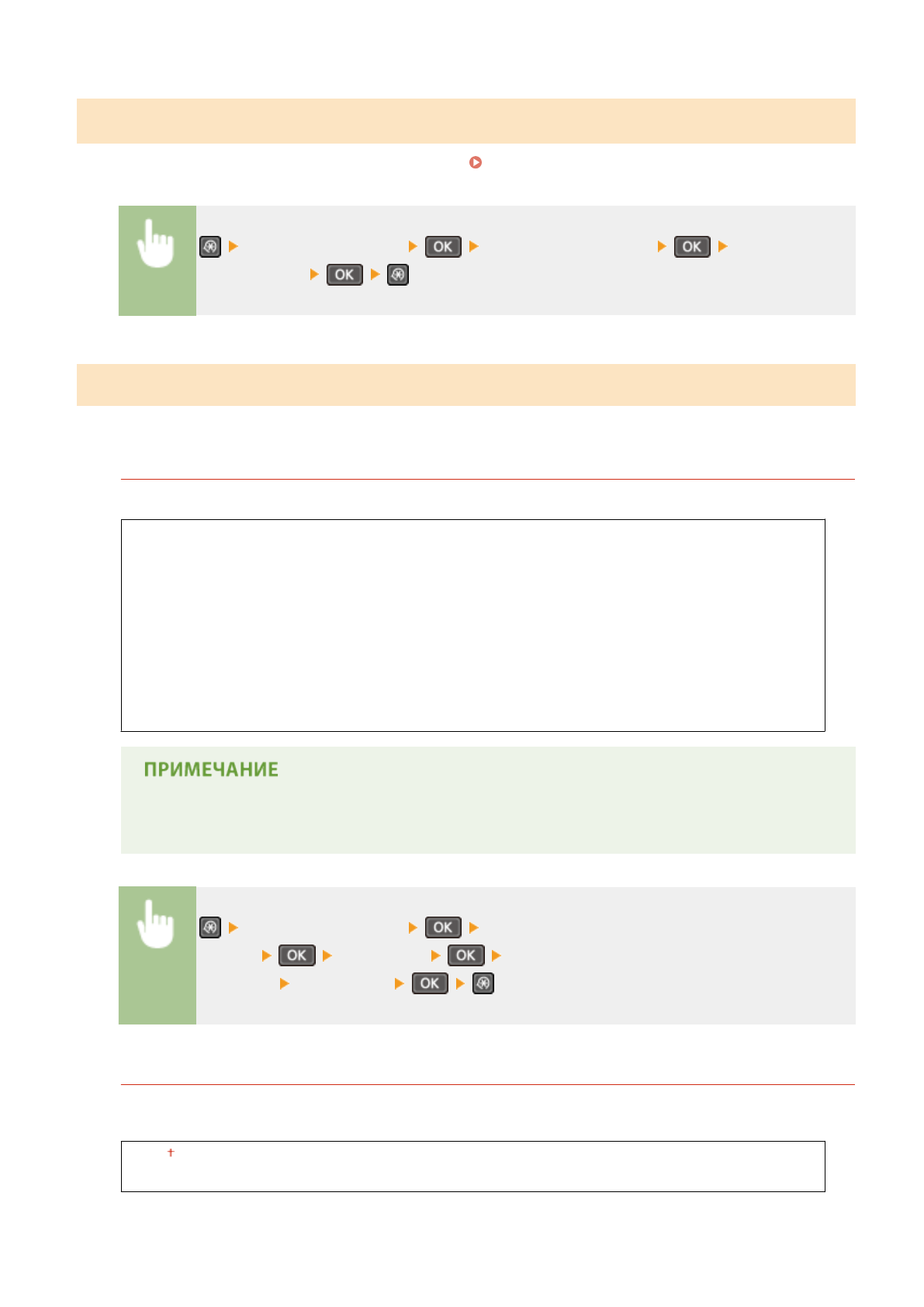 OK OK
OK

ПРИМЕЧАНИЕ

OK
OK OK
OK

†