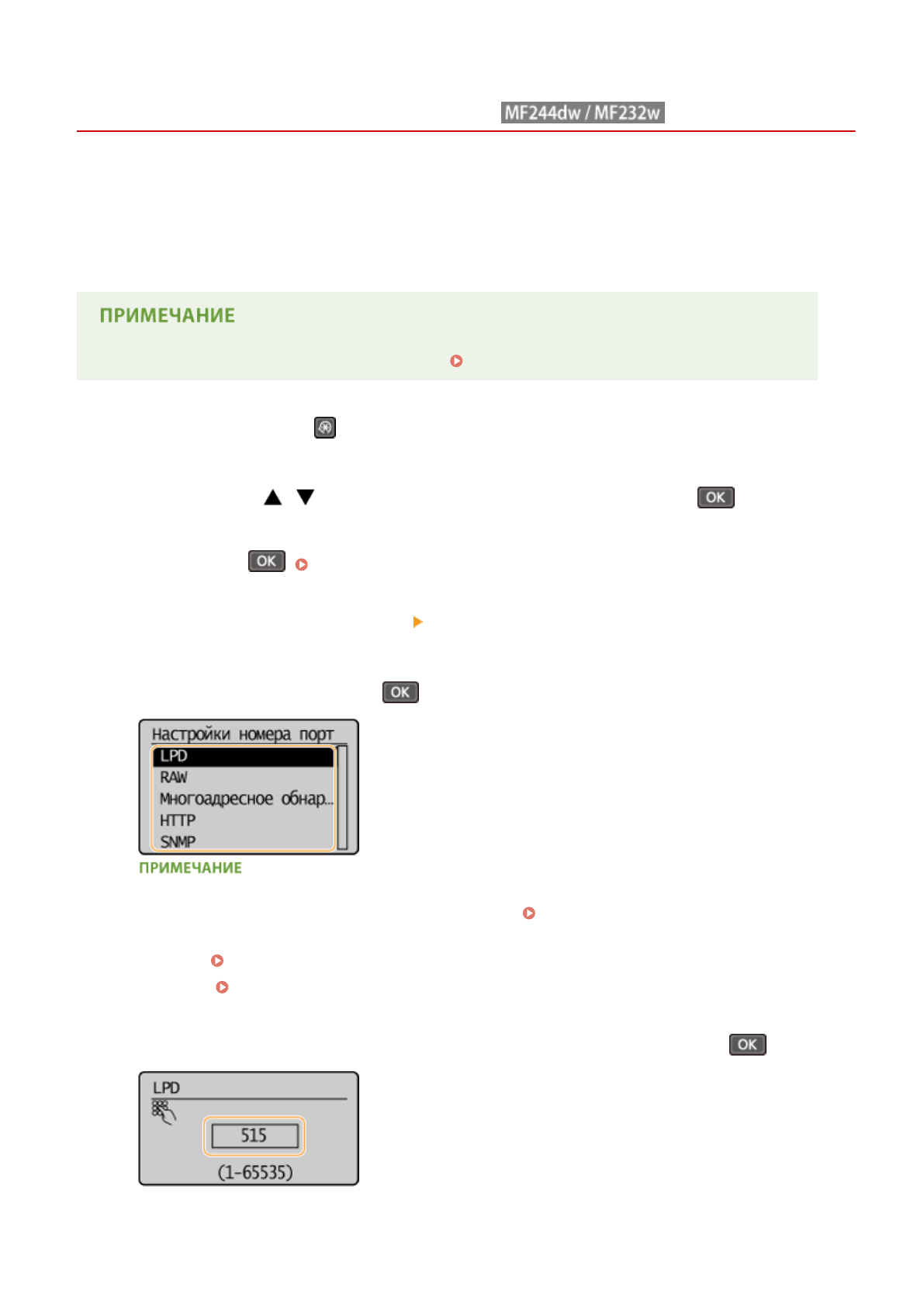 MF244dw / MF232w

ПРИМЕЧАНИЕ

OK

OK

OK

Настройки номера порт
LPD
RAW
Многоадресное обнар...
HTTP
SNMP

ПРИМЕЧАНИЕ

OK

LPD
515
(1-65535)