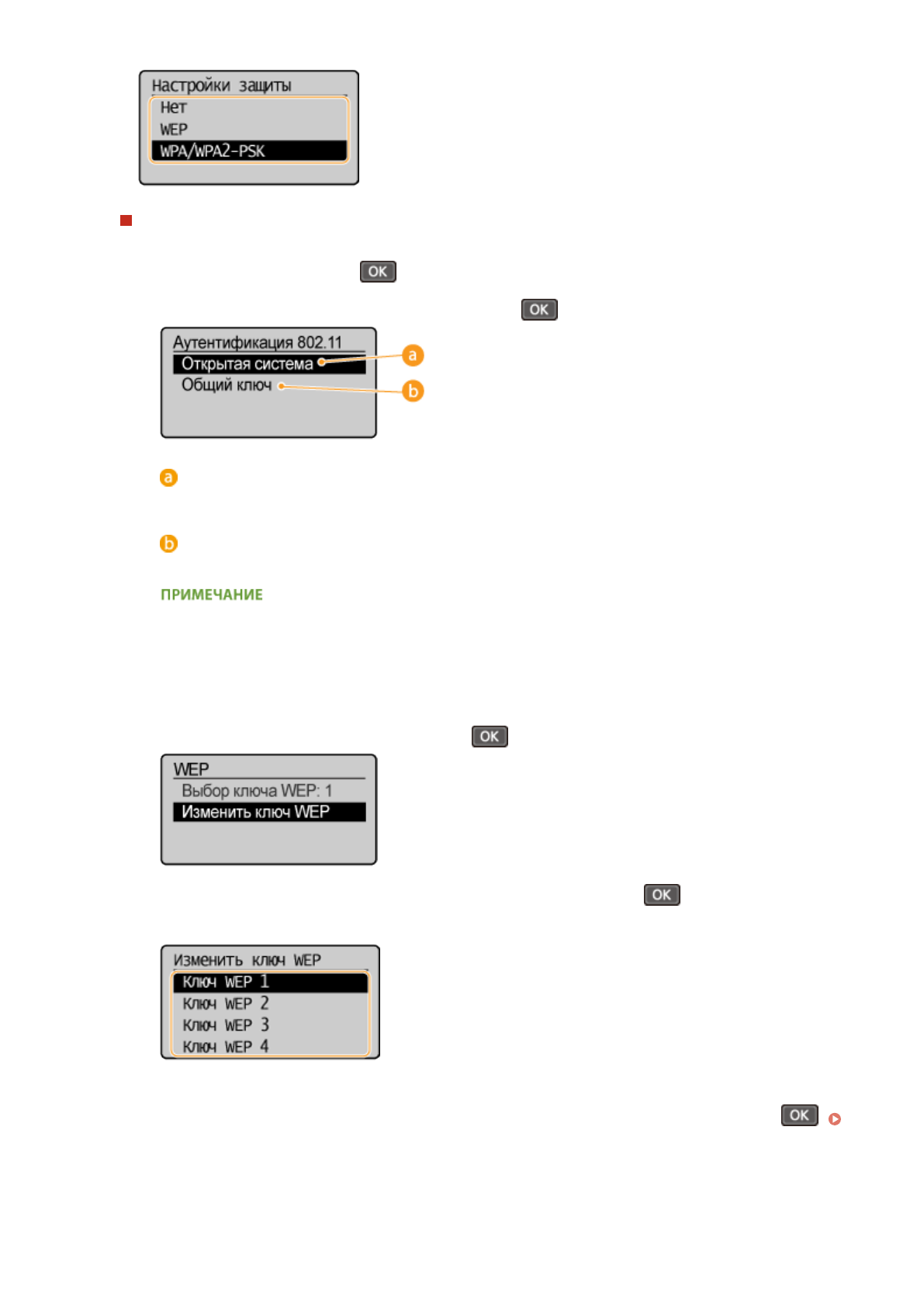 Настройки защиты
Нет
WEP
WPA/WPA2-PSK

OK

OK

Аутентификация 802.11
Открытая система
Общий ключ
a
b

a

b

ПРИМЕЧАНИЕ

OK

WEP
Выбор ключа WEP: 1
Изменить ключ WEP

OK

Изменить ключ WEP
Ключ WEP 1
Ключ WEP 2
Ключ WEP 3
Ключ WEP 4

OK