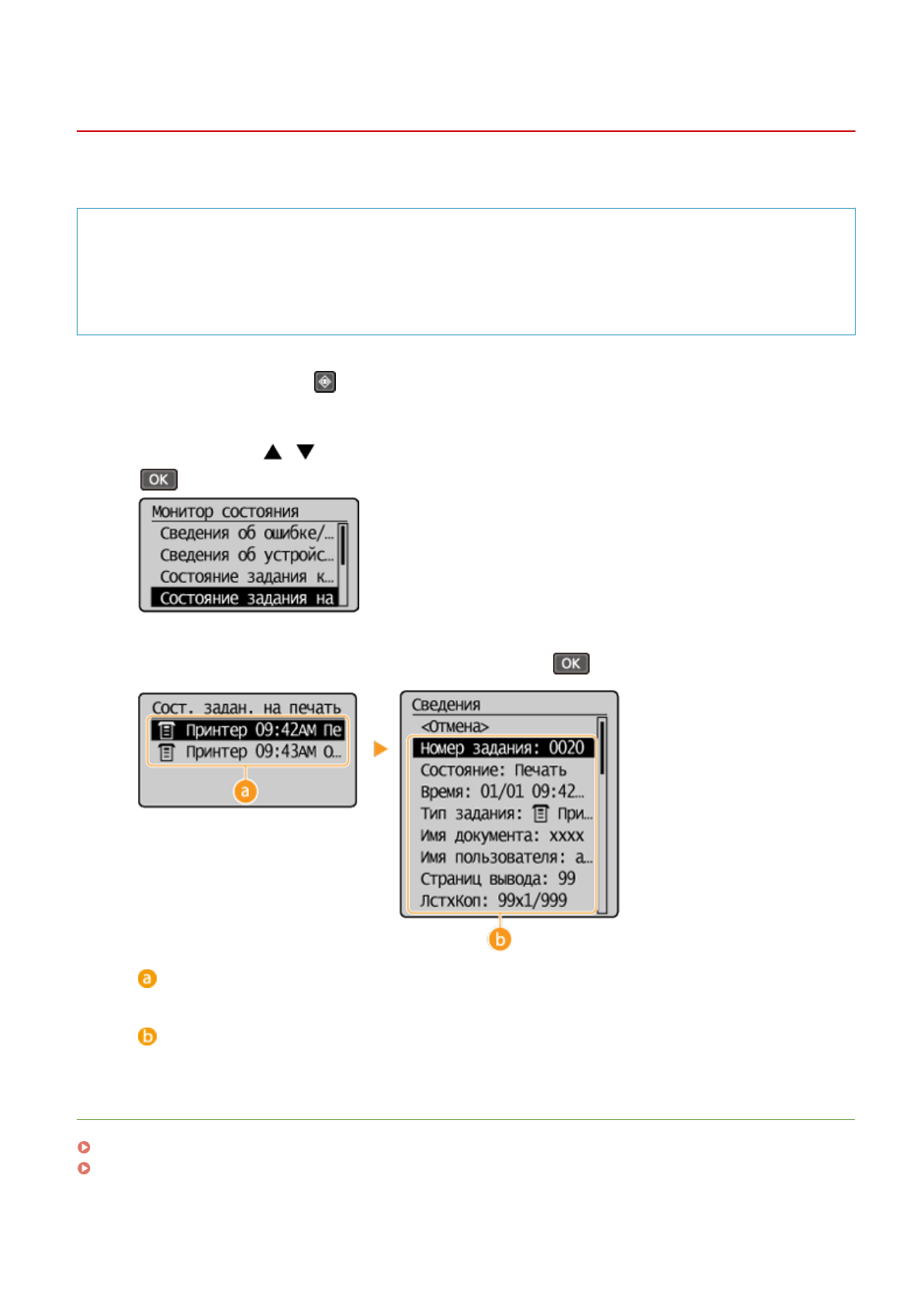 OK

Монитор состояния
Сведения об ошибке/...
Сведения об устройс...
Состояние задания к...
Состояние задания на

OK

Сост. задан. на печать
Принтер 09:42AM Пе
Принтер 09:43AM О...

a

Сведения
<Отмена>
Номер задания: 0020
Состояние: Печать
Время: 01/01 09:42...
Тип задания: При...
Имя документа: xxxx
Имя пользователя: a...
Страниц вывода: 99
ЛстхКоп: 99x1/999

b

a

b