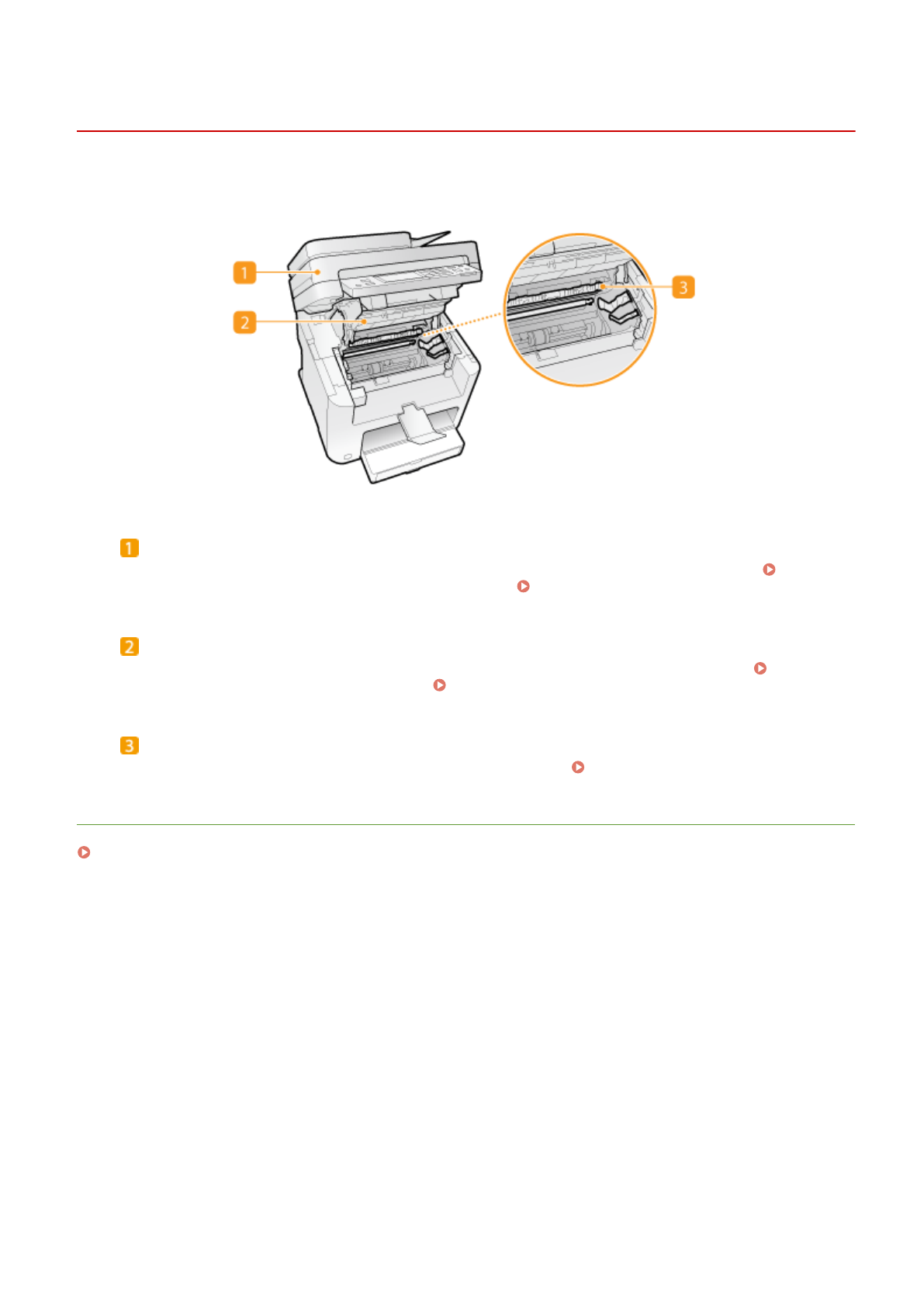 1

2

3

1

2

3