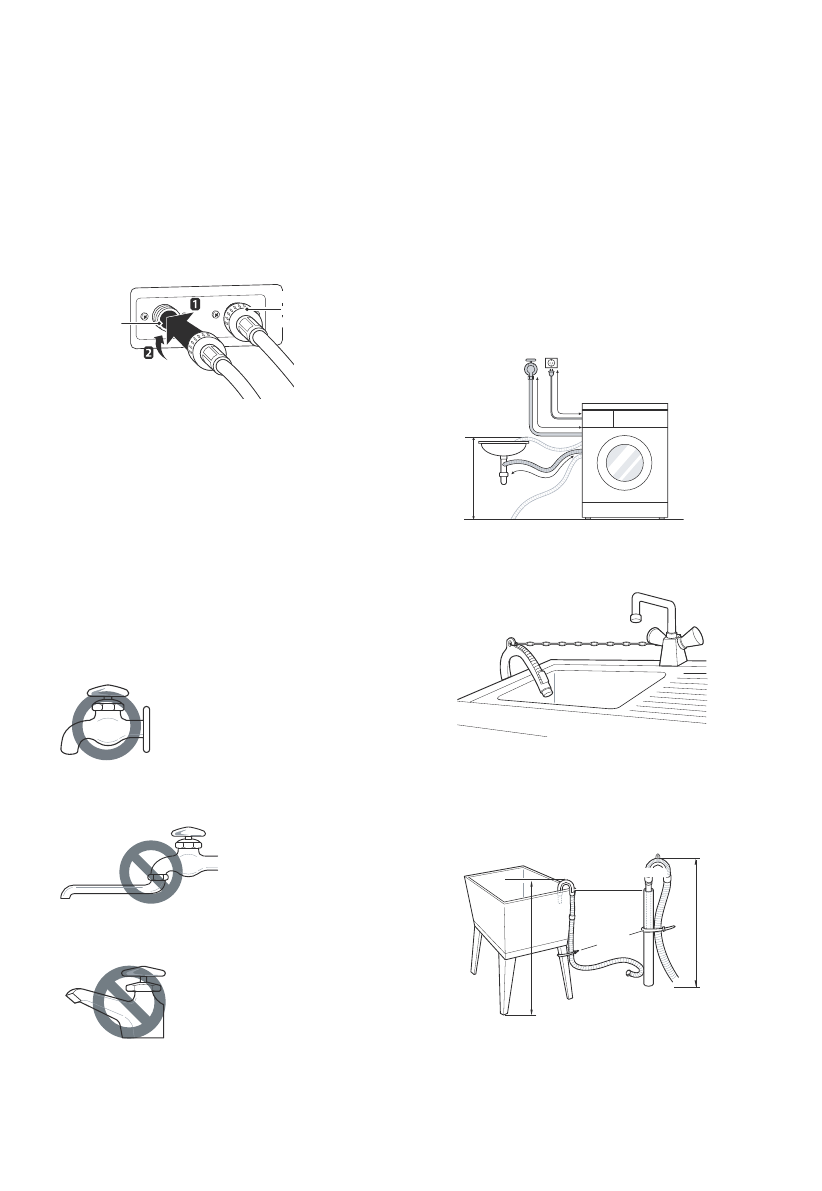 1
2