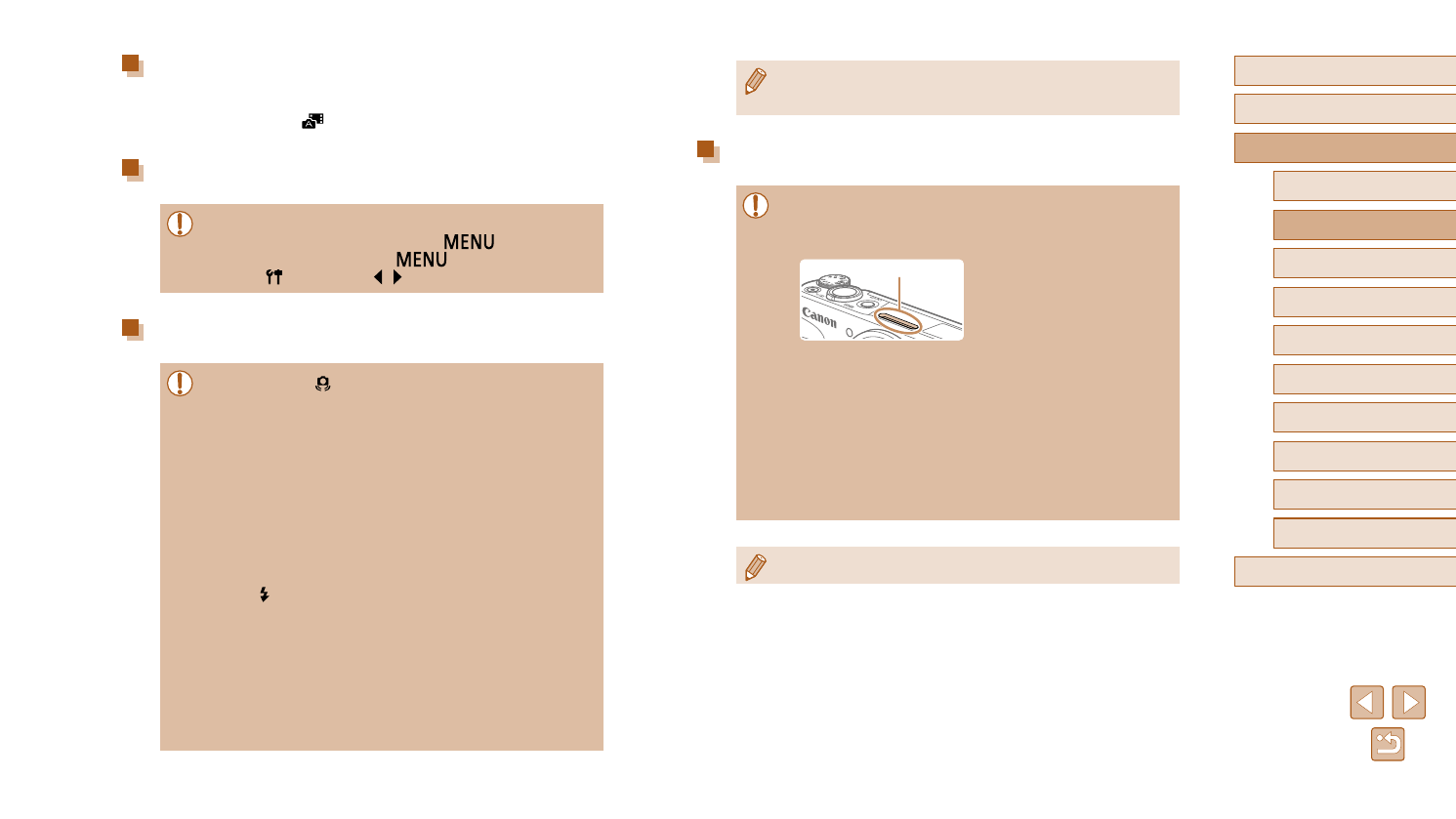 MENU
MENU

Canon