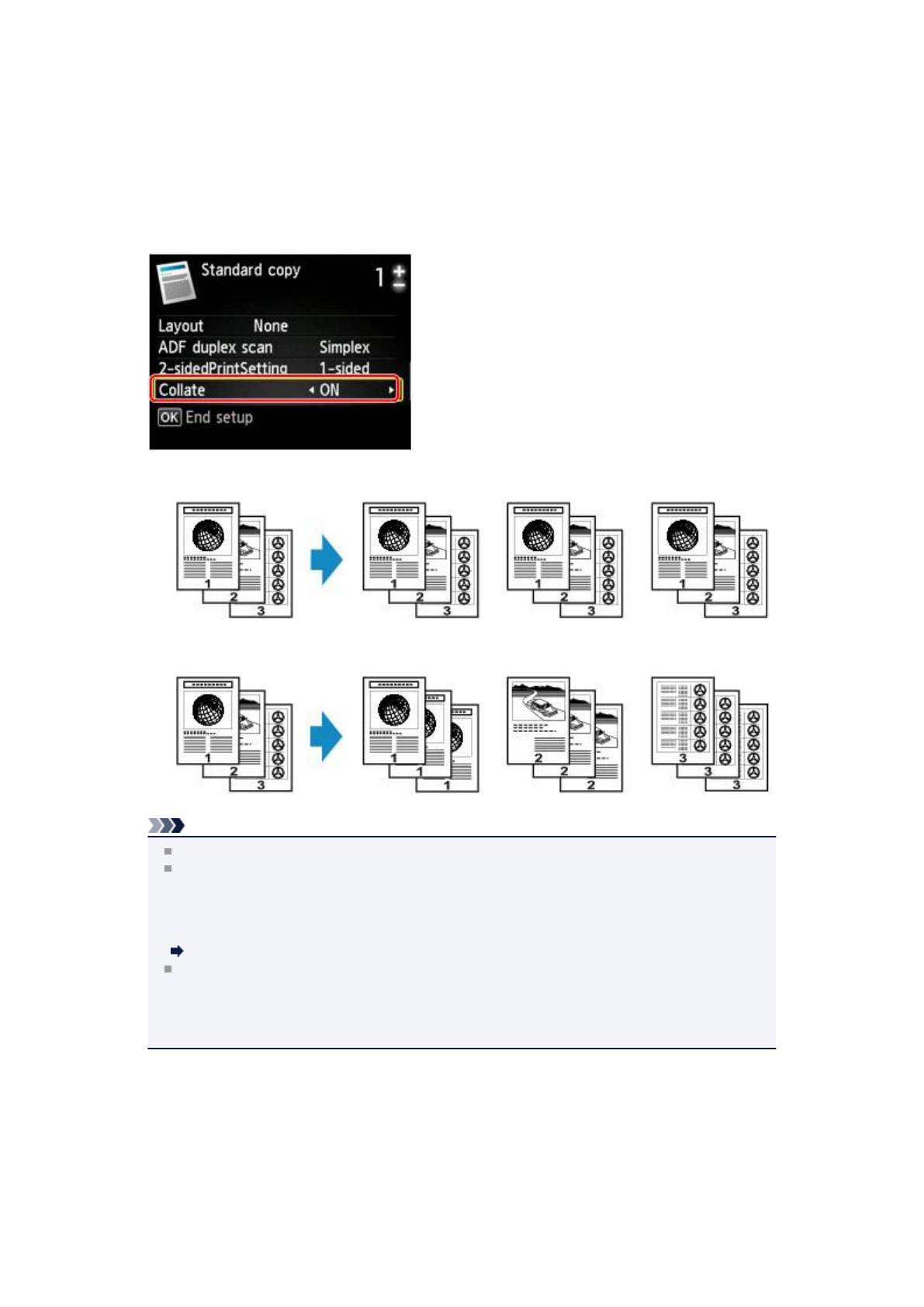 Standard copy
1
Layout None
ADF duplex scan Simplex
2-sidedPrintSetting 1-sided
Collate ON
OK End setup

1
2
3
1
2
3
1
2
3
1
2
3

1
2
3
1
1
1
2
2
2
3
3
3