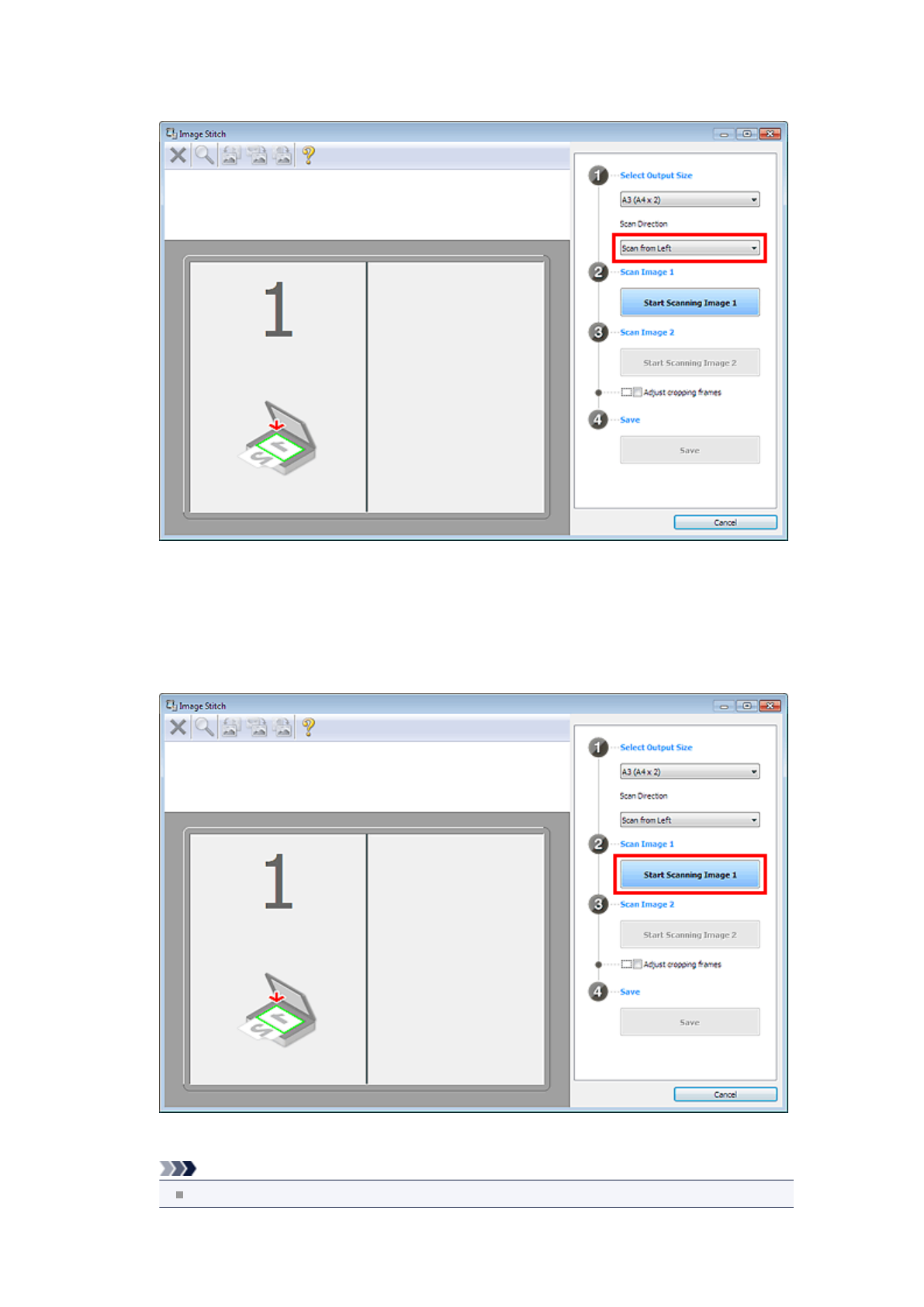 Image Stitch

1

1 Select Output Size

A3 (A4 x 2)

Scan Direction

Scan from Left

2 Scan Image 1

Start Scanning Image 1

3 Scan Image 2

Start Scanning Image 2

Adjust cropping frames

4 Save

Save

Cancel

Image Stitch

1

1 Select Output Size

A3 (A4 x 2)

Scan Direction

Scan from Left

2 Scan Image 1

Start Scanning Image 1

3 Scan Image 2

Start Scanning Image 2

Adjust cropping frames

4 Save

Save

Cancel