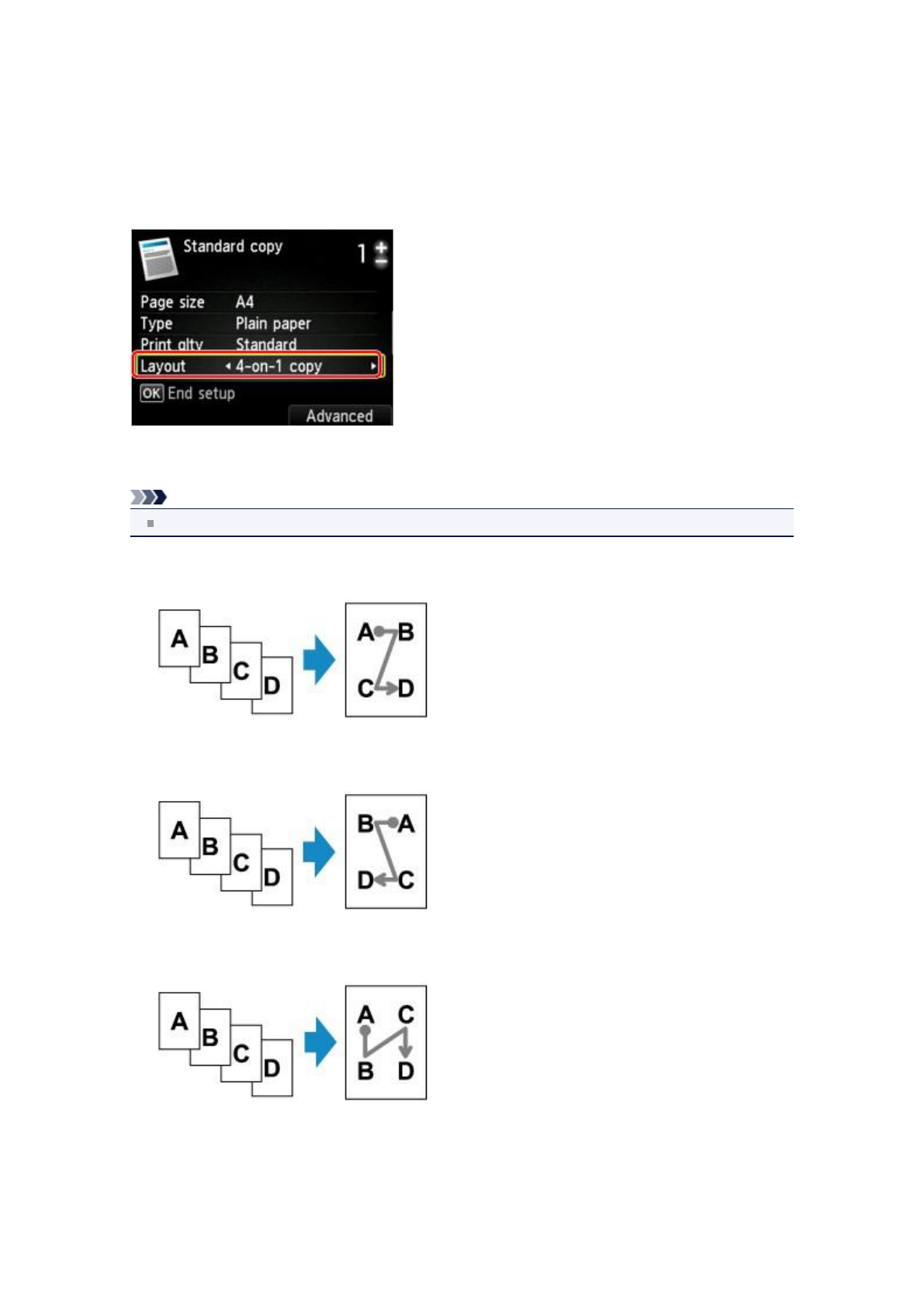 Standard copy

1

Page size A4

Type Plain paper

Print qlty Standard

Layout 4-on-1 copy

OK End setup

Advanced

A B C D

A B C D

A B C D

B A D C

A B C D

A C B D