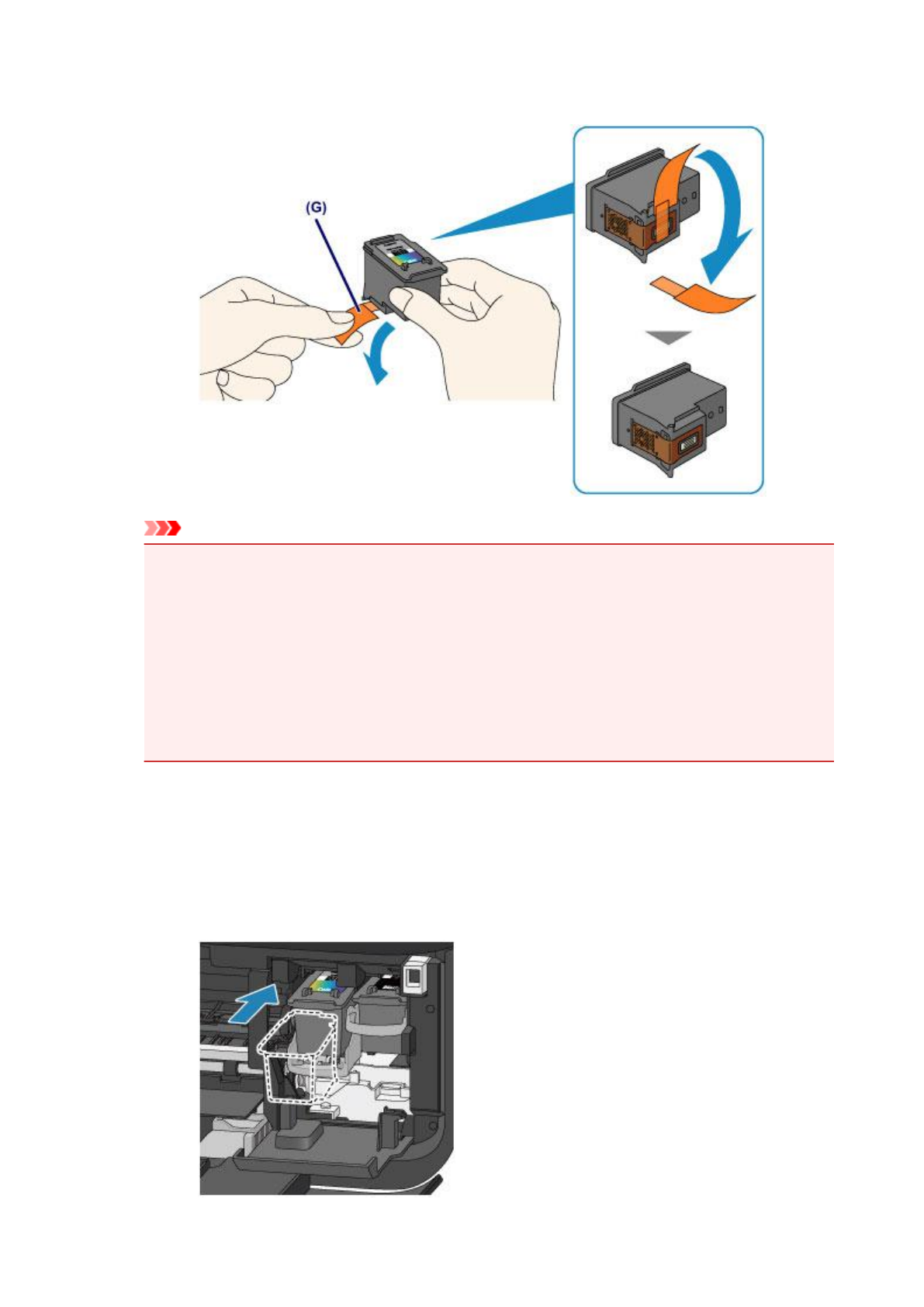 (G)