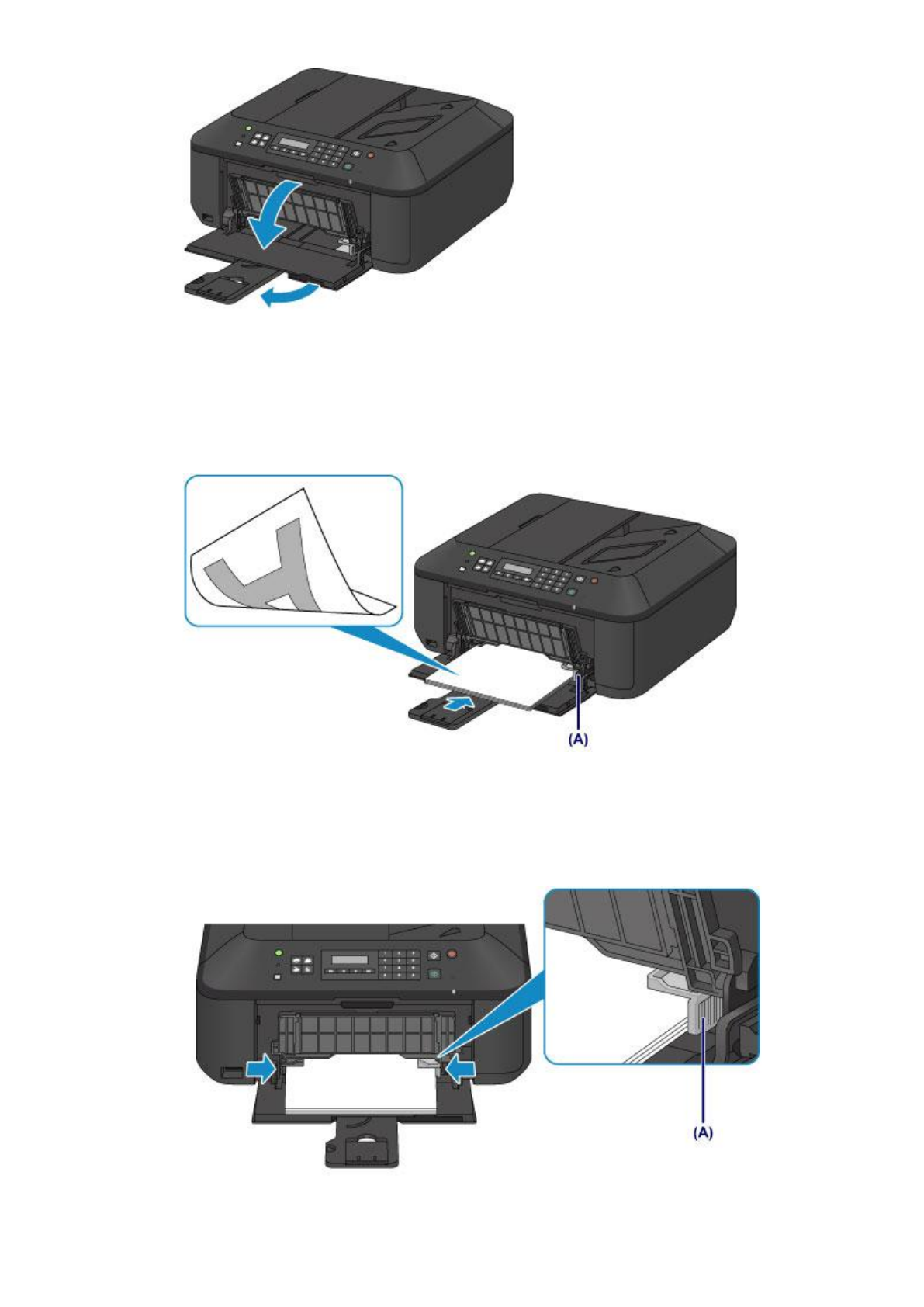 (A)

(A)