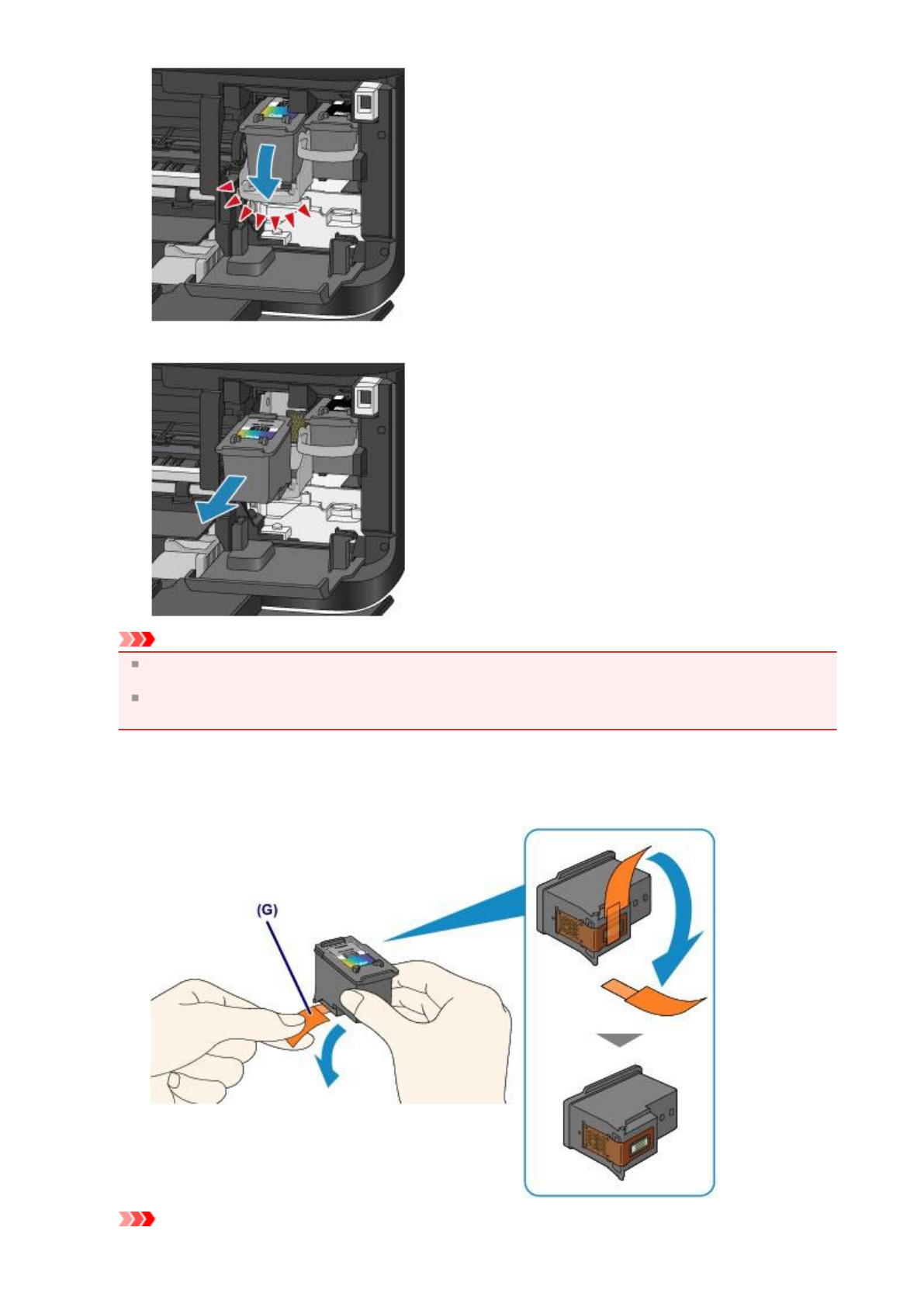 (G)