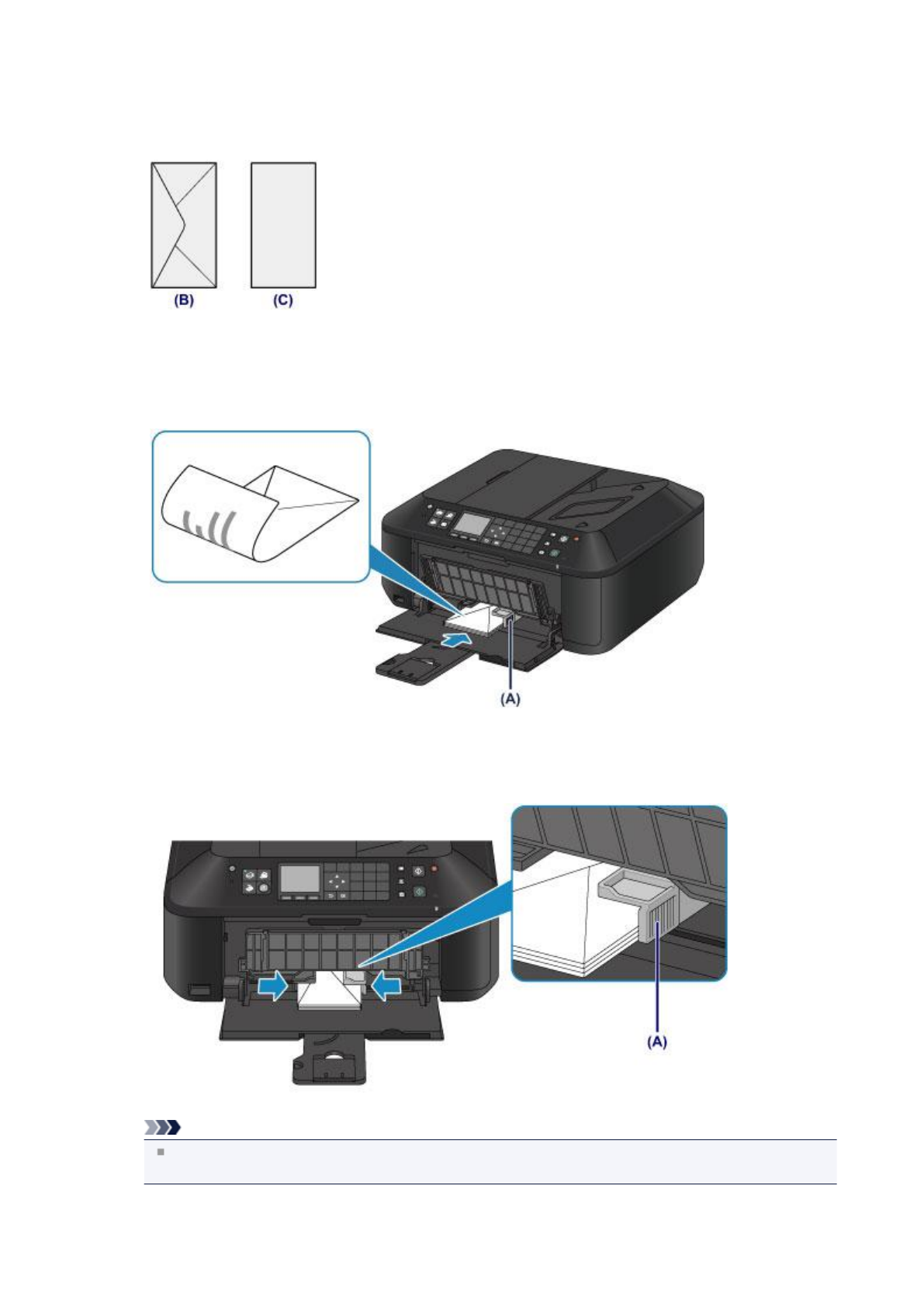 (B)
(C)

(A)

(A)