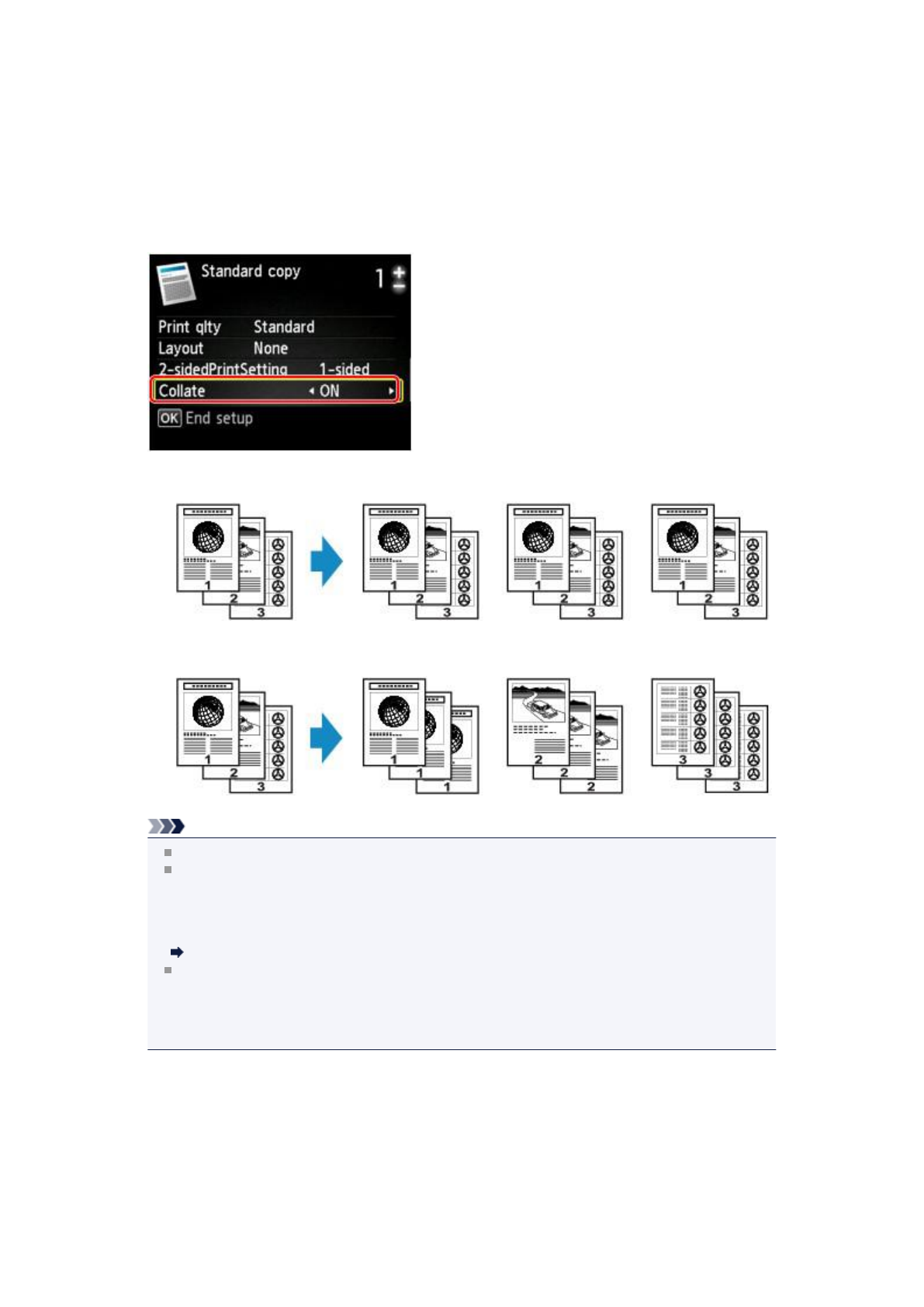 Standard copy

1

Print qlty Standard

Layout None

2-sidedPrintSetting 1-sided

Collate ON

OK End setup

1 2 3

1 2 3

1 2 3

1 2 3

1 2 3

1 1 1

2 2 2

3 3 3