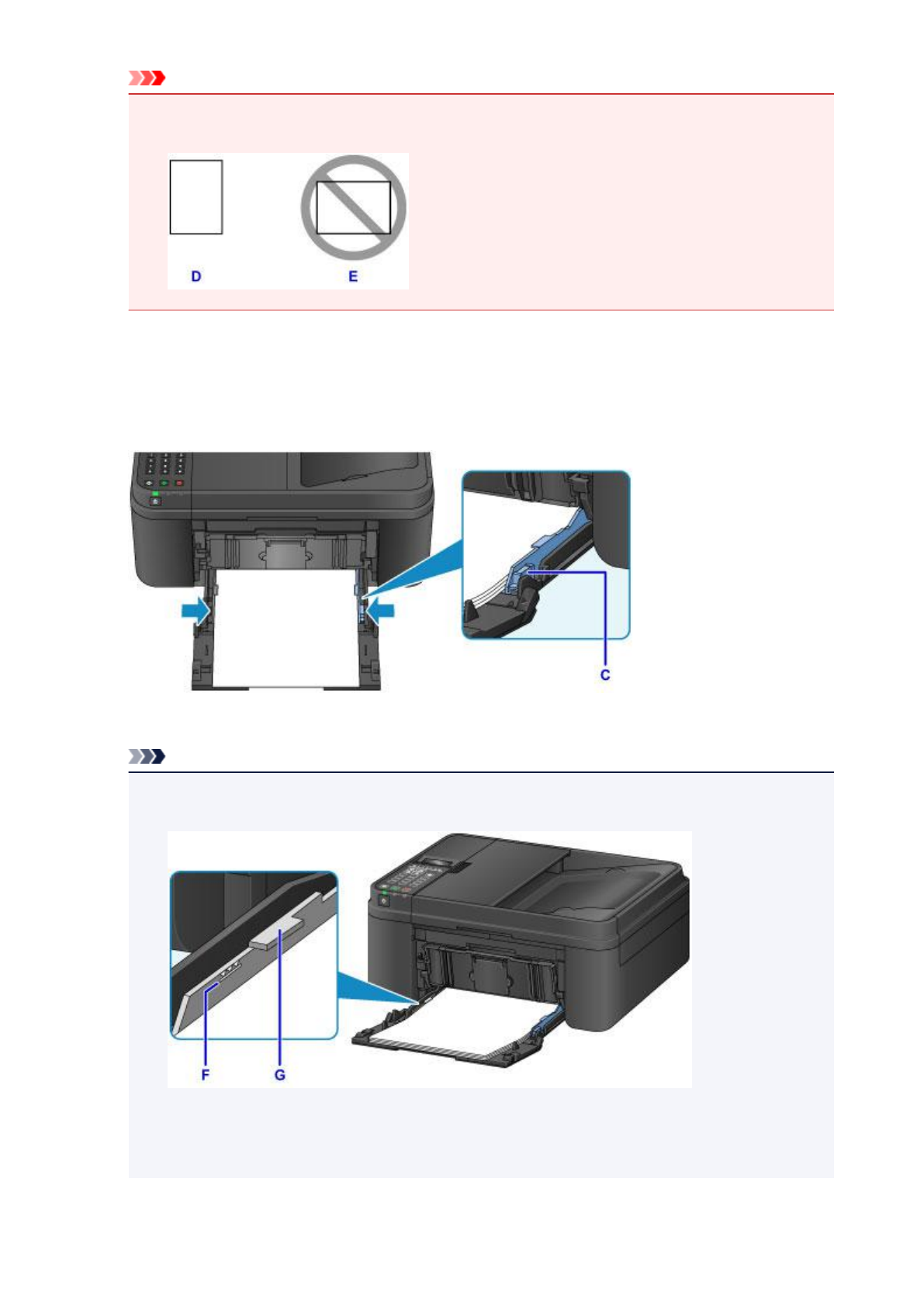 D

E

C

F

G