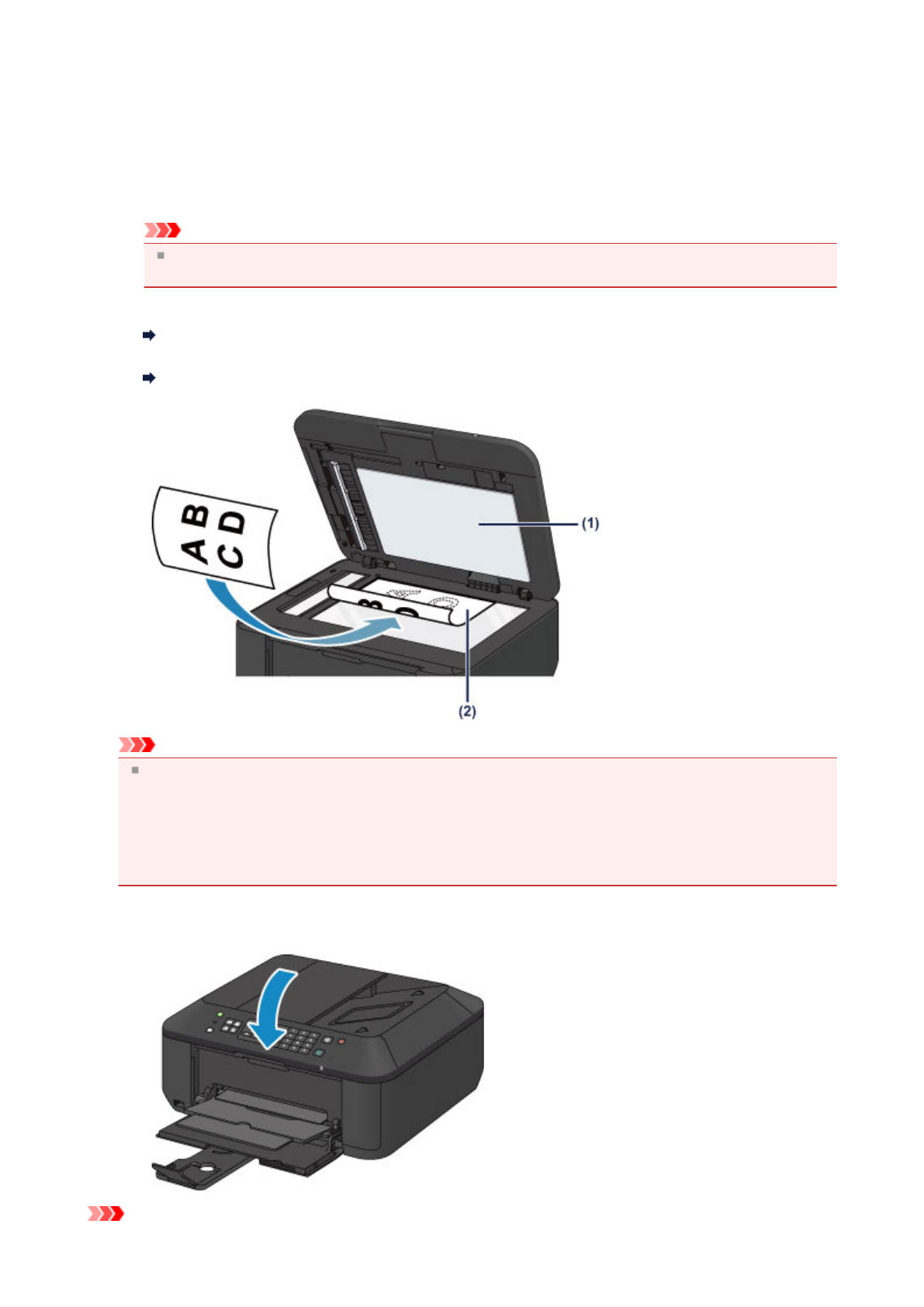 A B C D

(1)

(2)