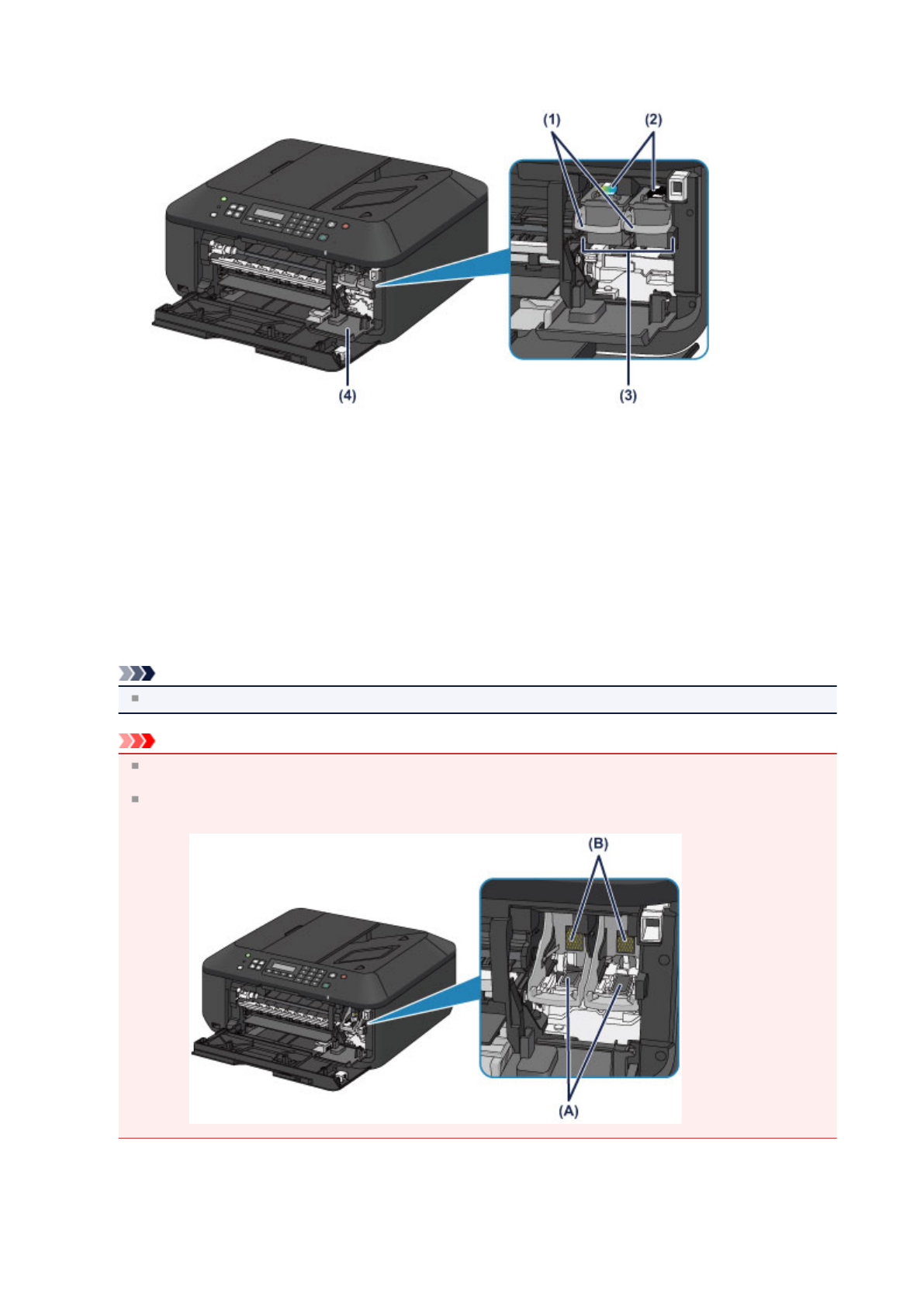 (1)
(2)
(4)
(3)

(B)
(A)