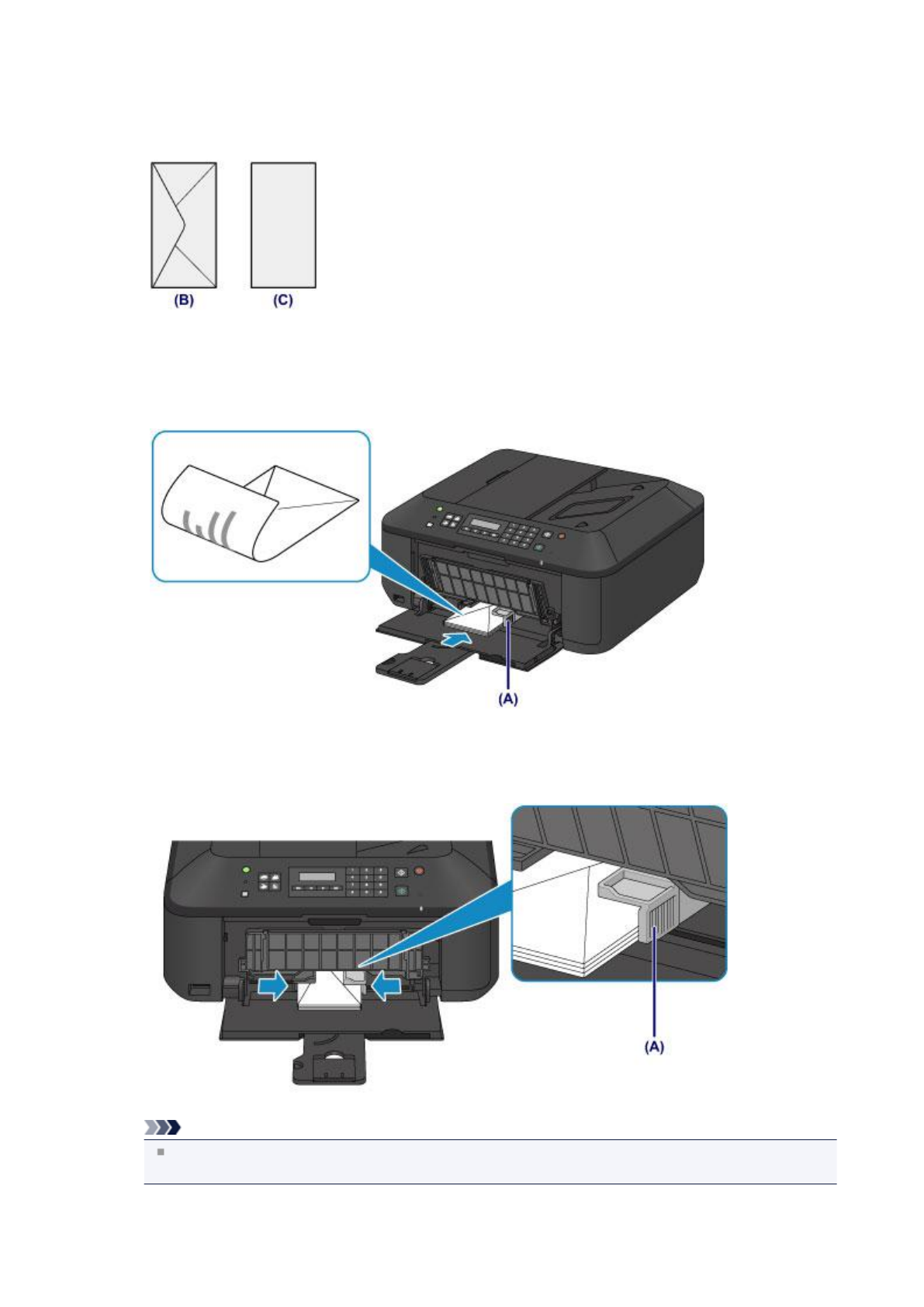 (B)

(C)

(A)

(A)