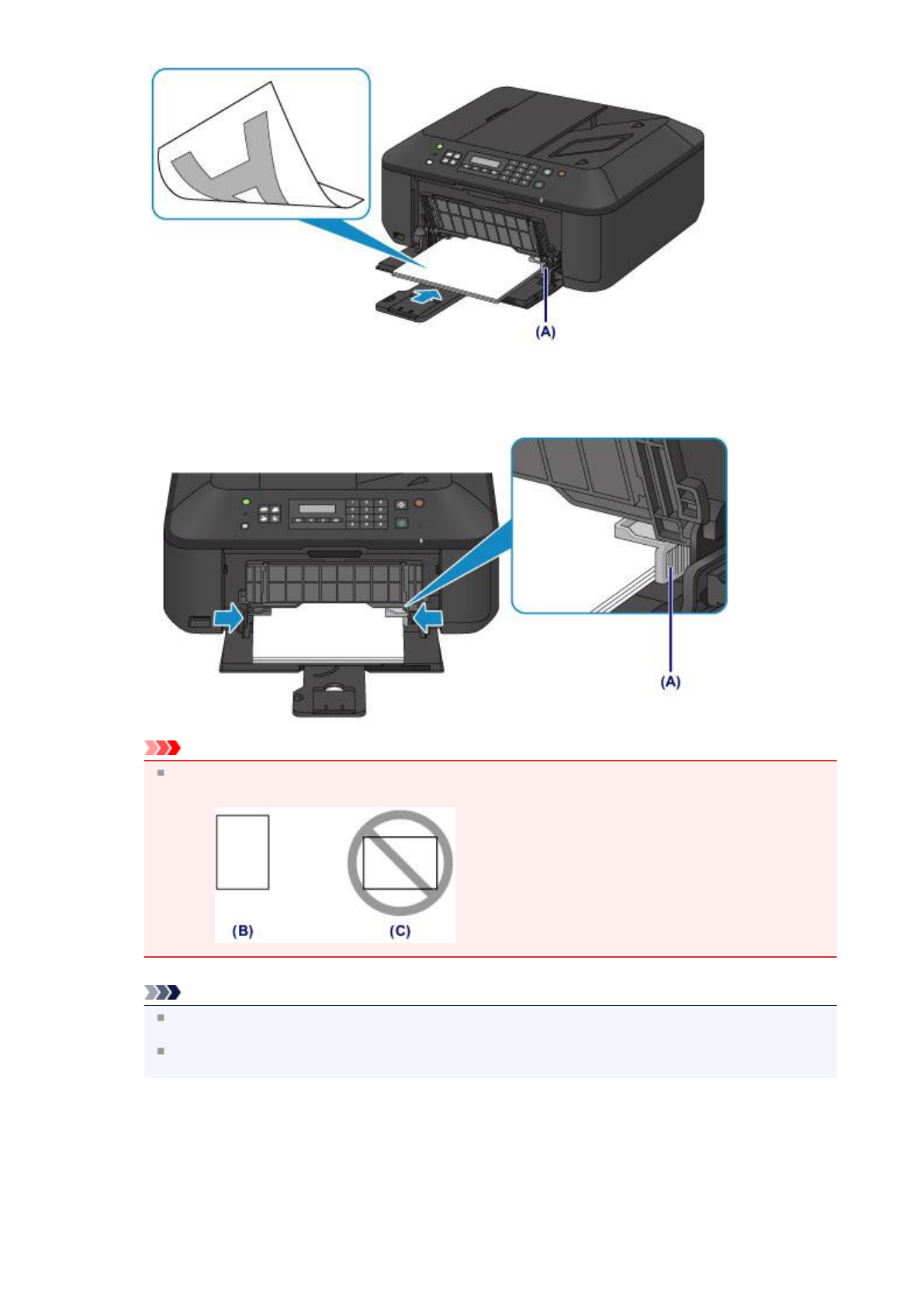 (A)

(A)

(B)

(C)