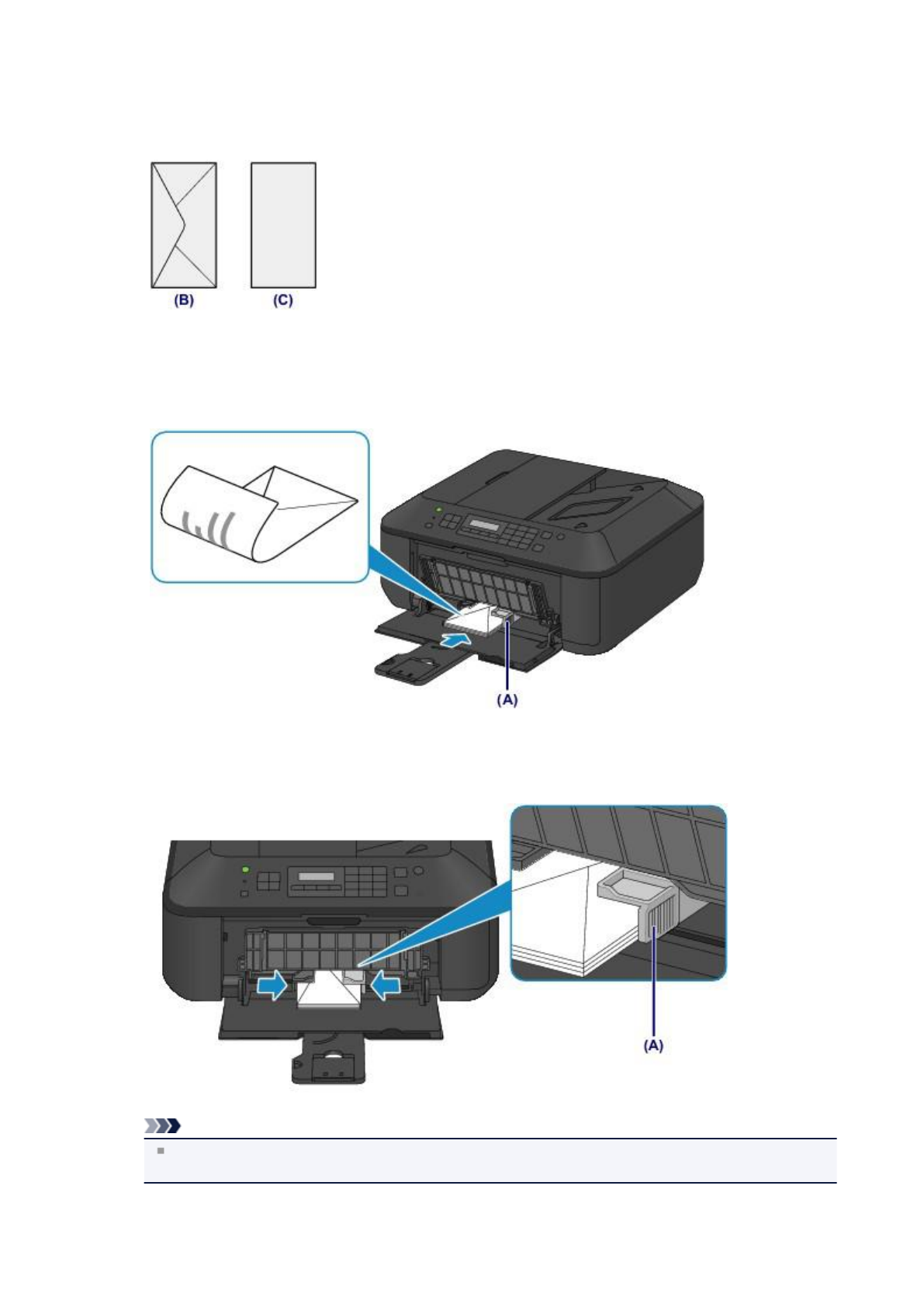 (B) (C)

(A)

(A)