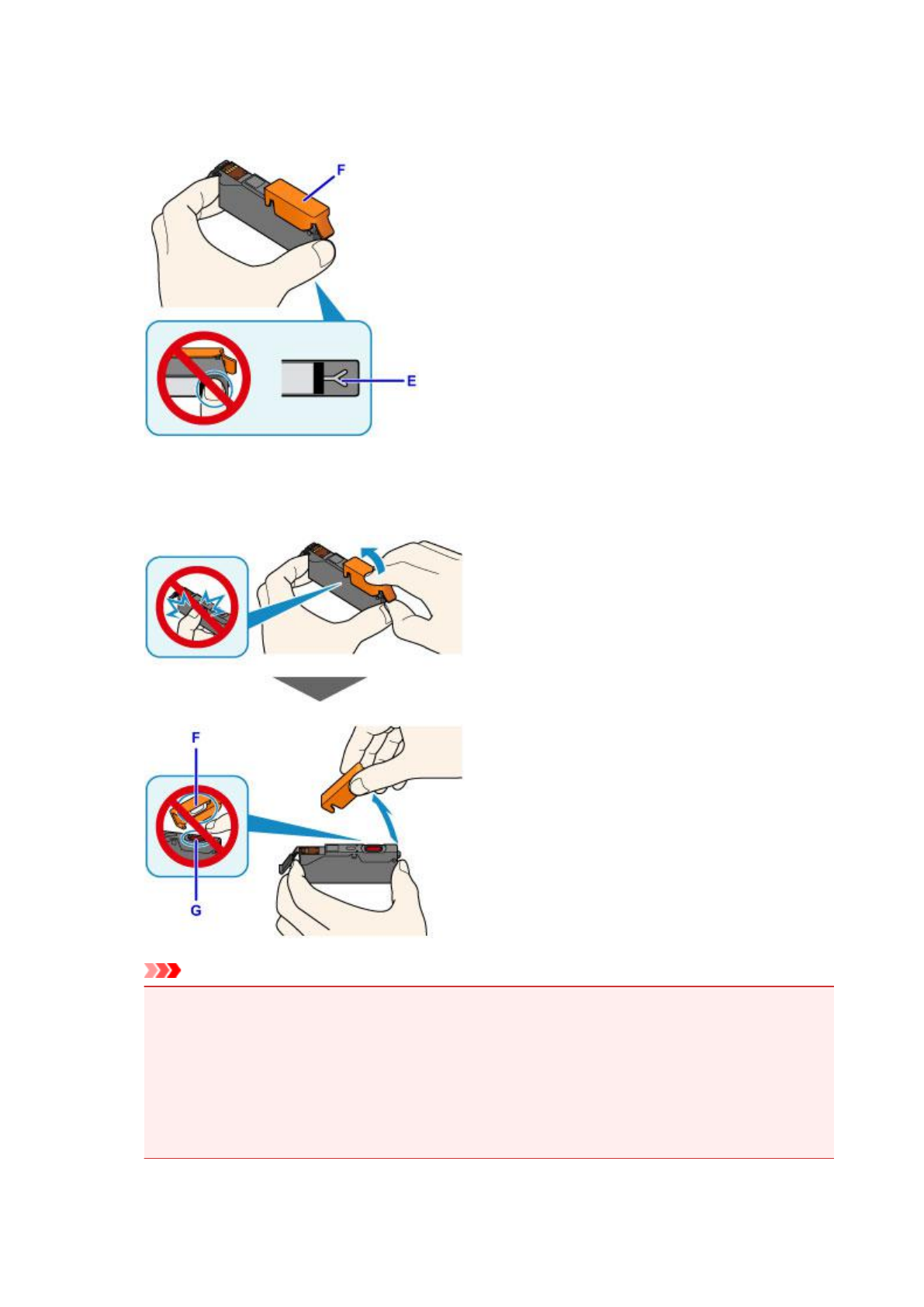 F

E

F

G