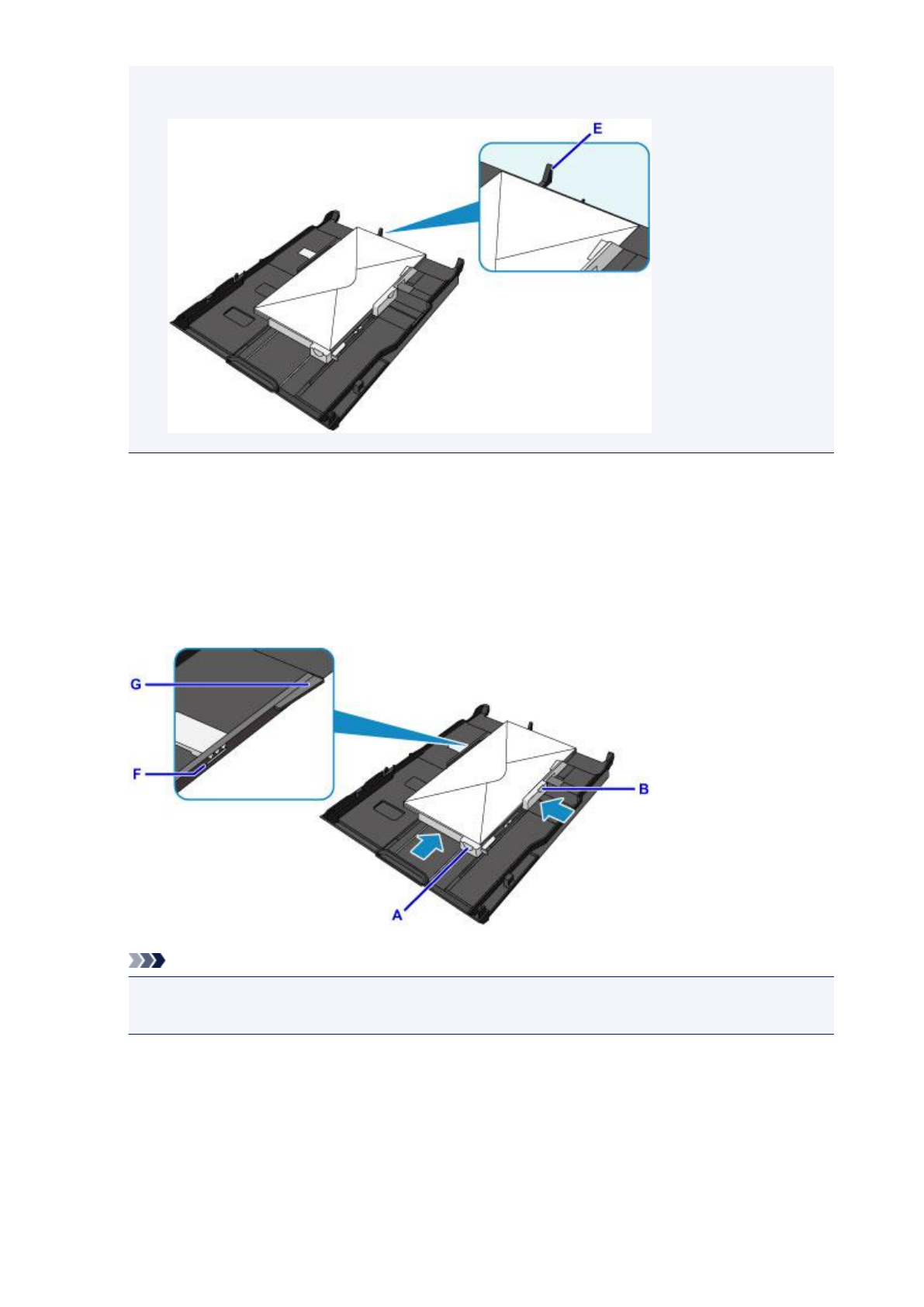 E

G

F

B

A