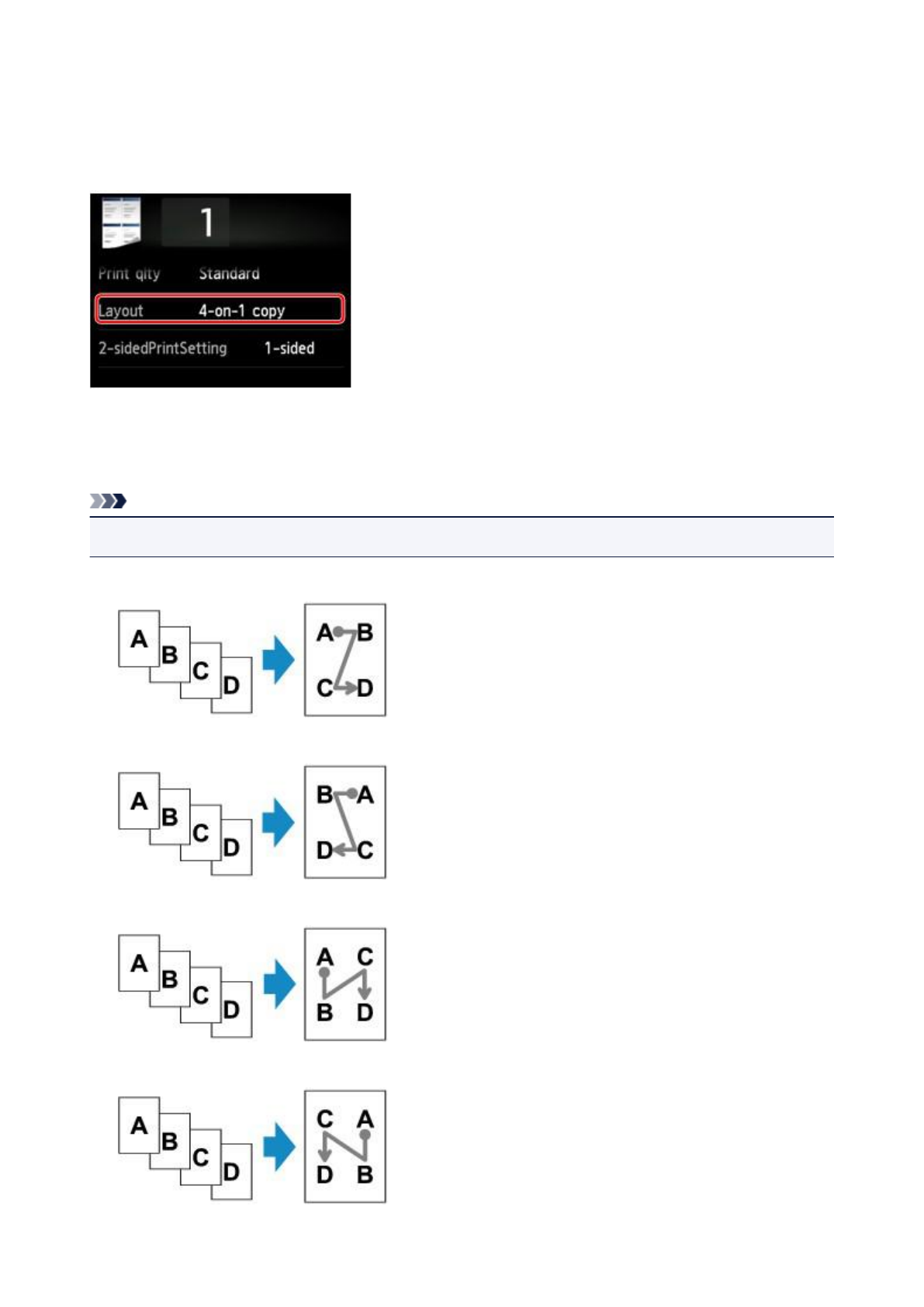 1

Print qlty Standard

Layout 4-on-1 copy

2-sidedPrintSetting 1-sided

A B C D

A B C D

A B C D

B A D C

A B C D

A C B D

A B C D

C A D B