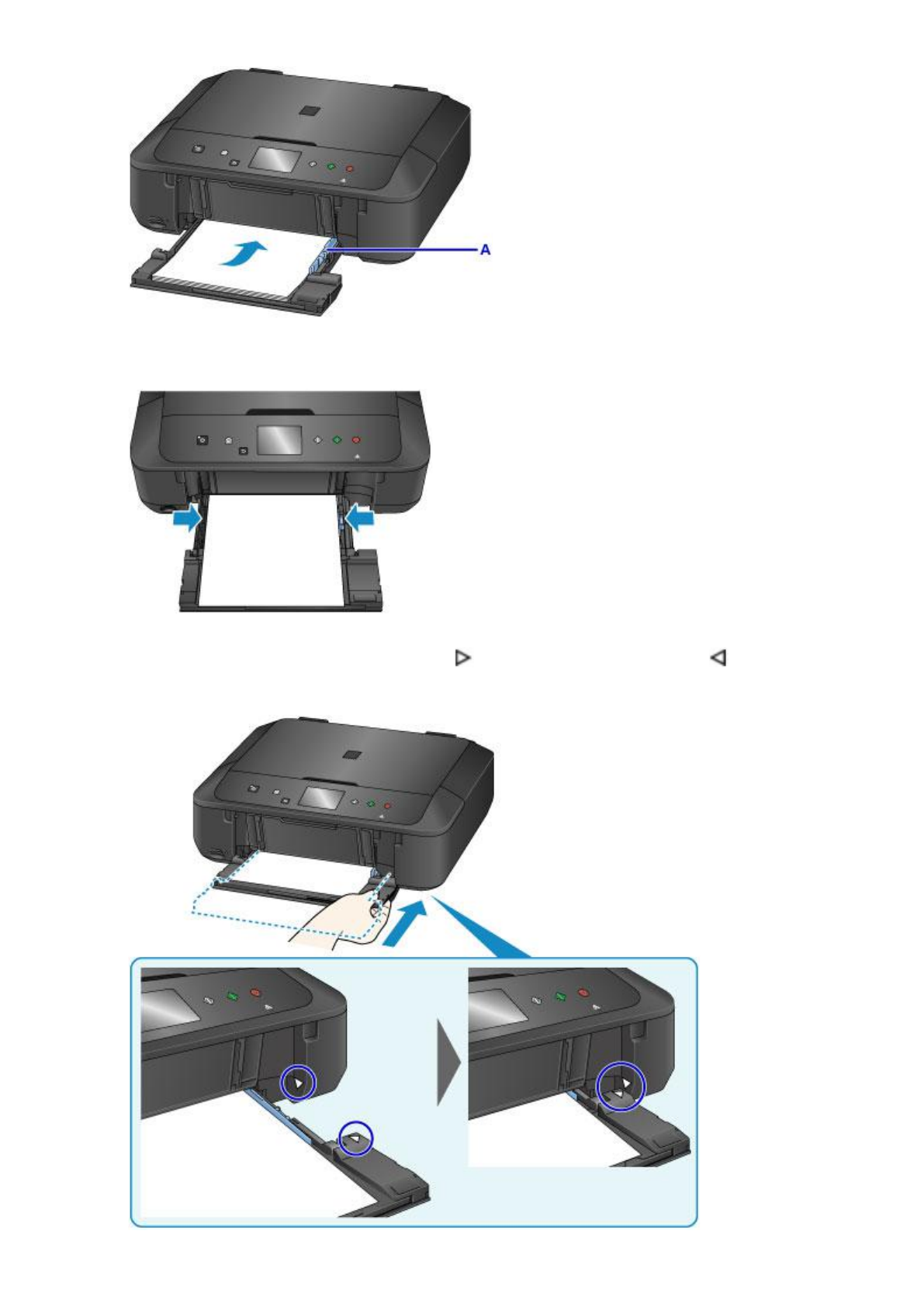 A