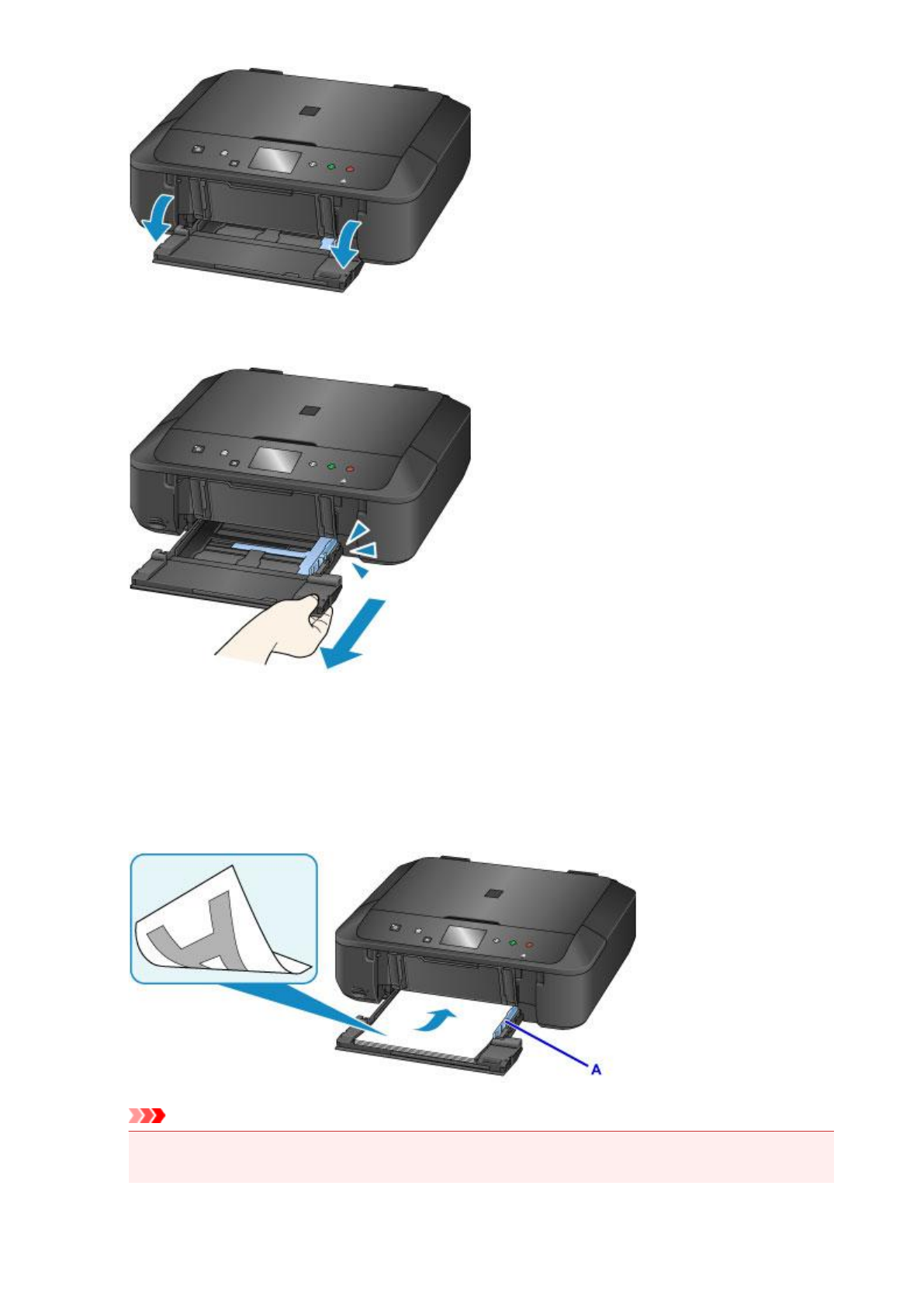 A