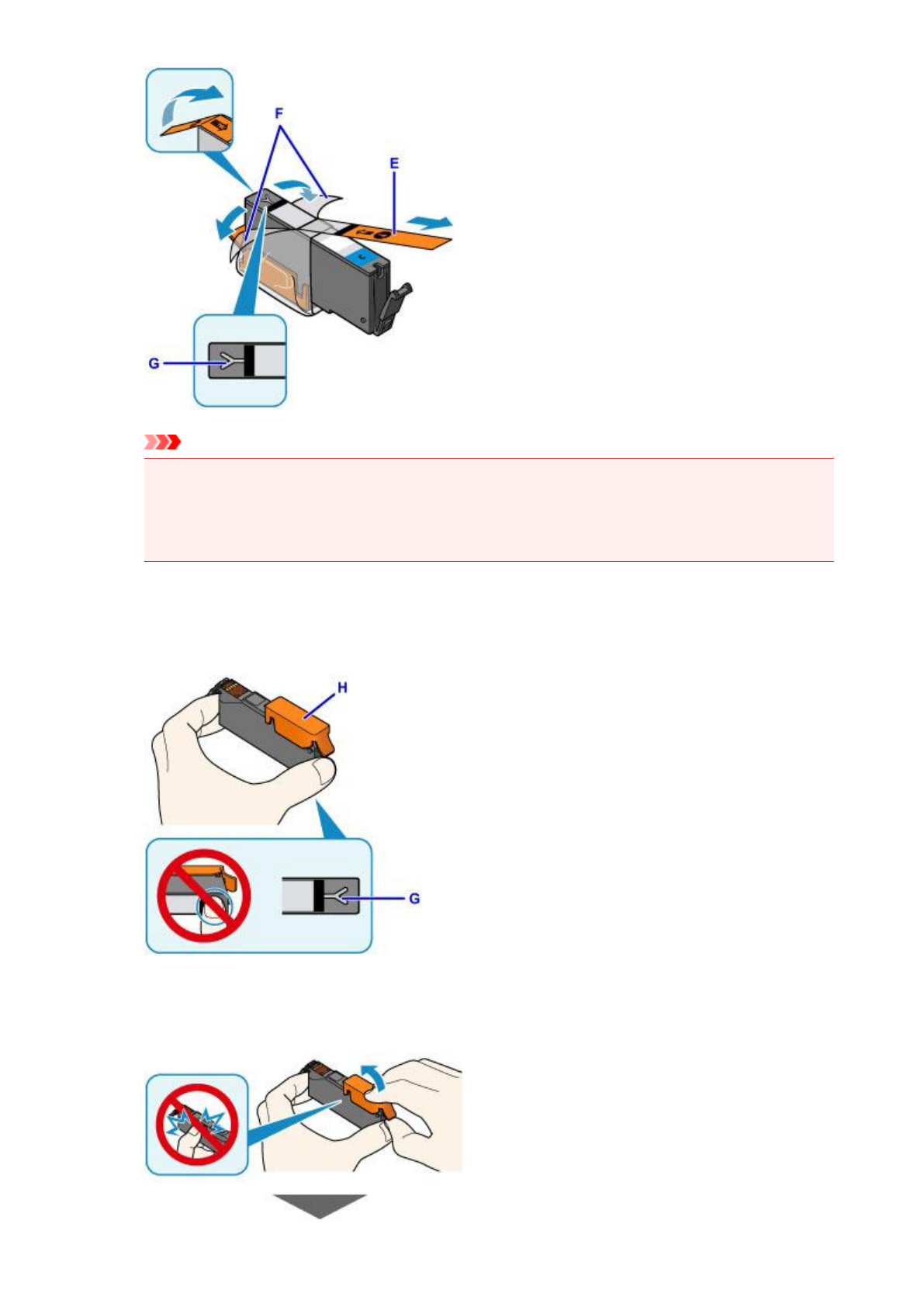 F

E

G

H

G