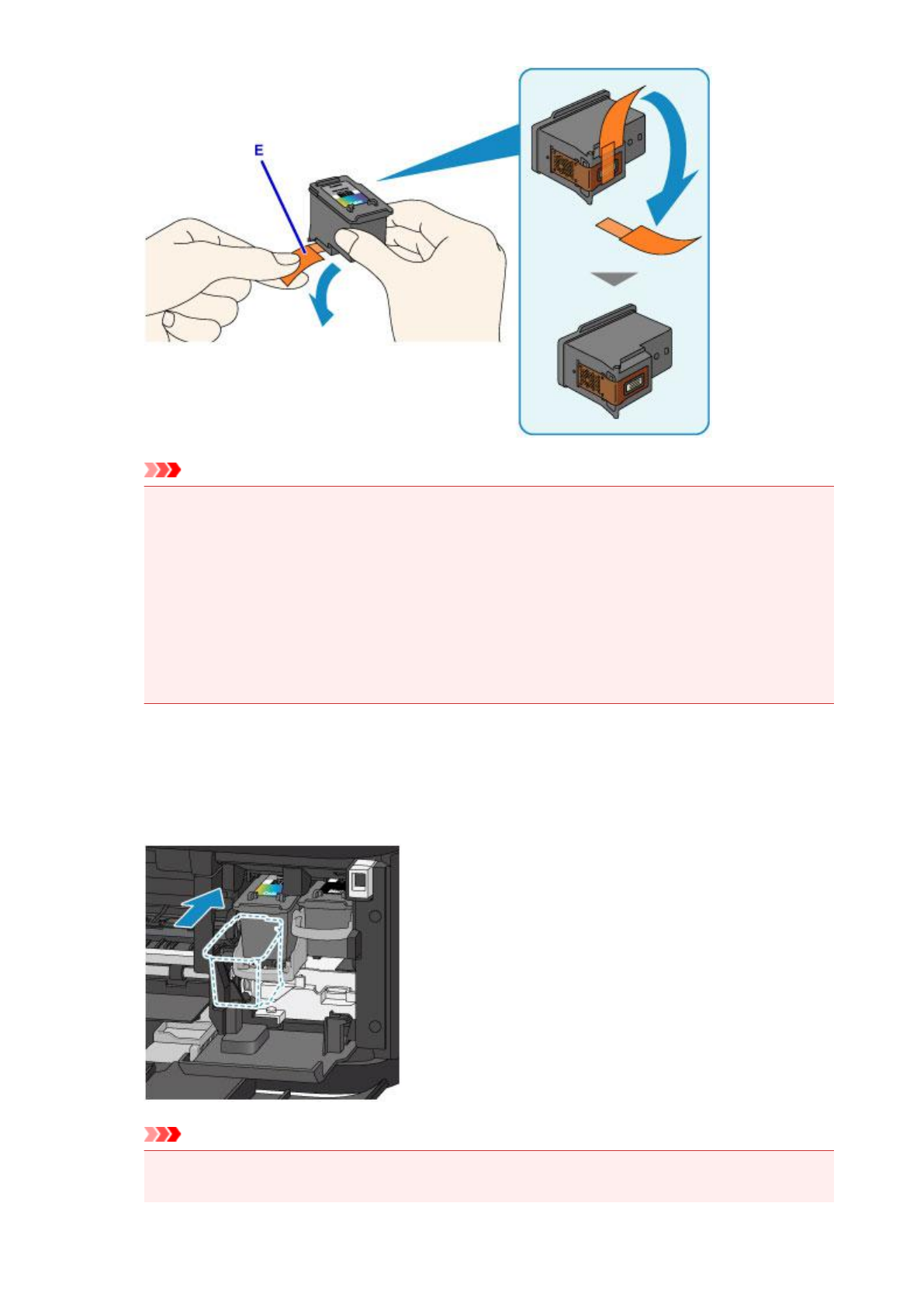 E