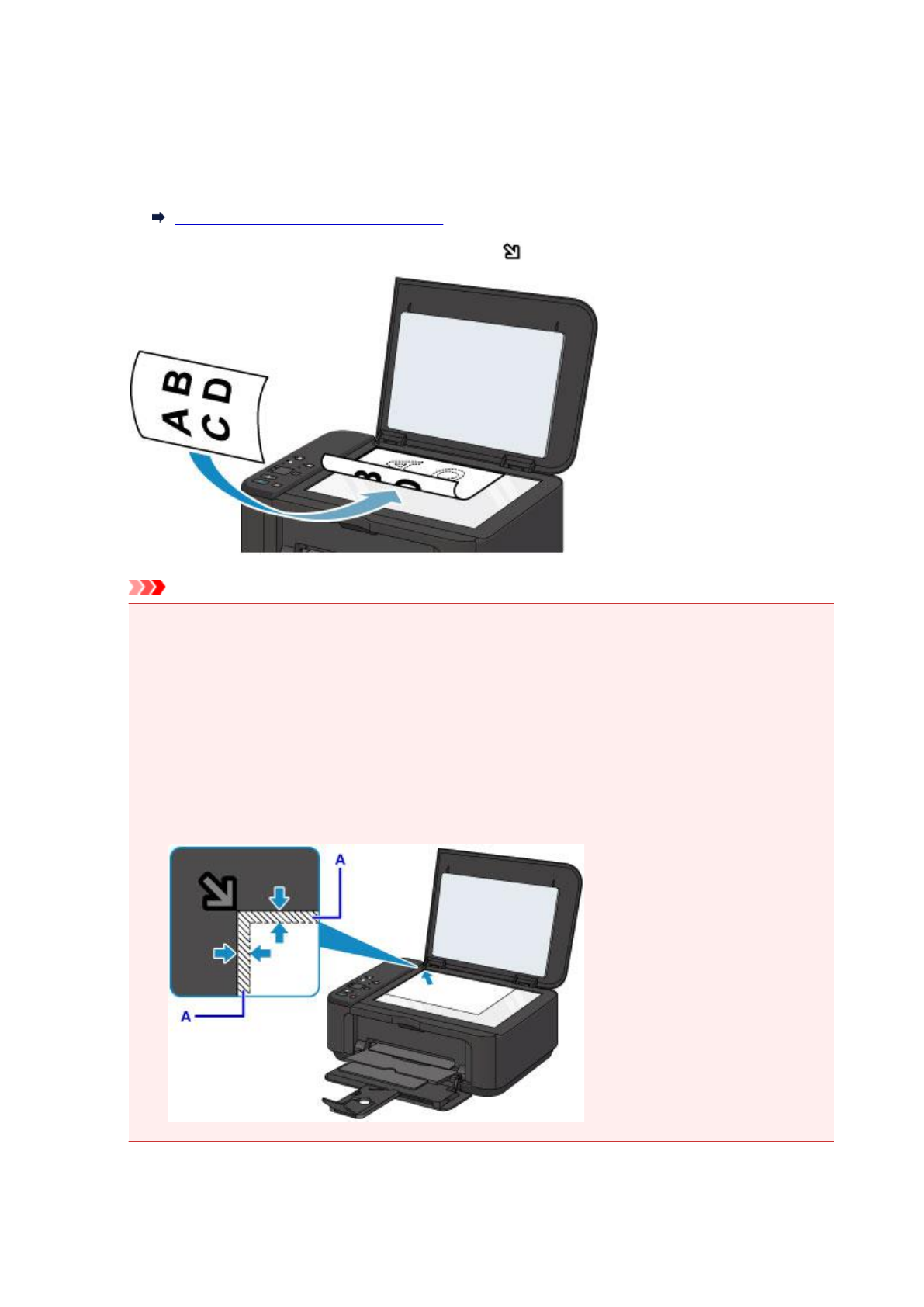 A B
C D

A

A