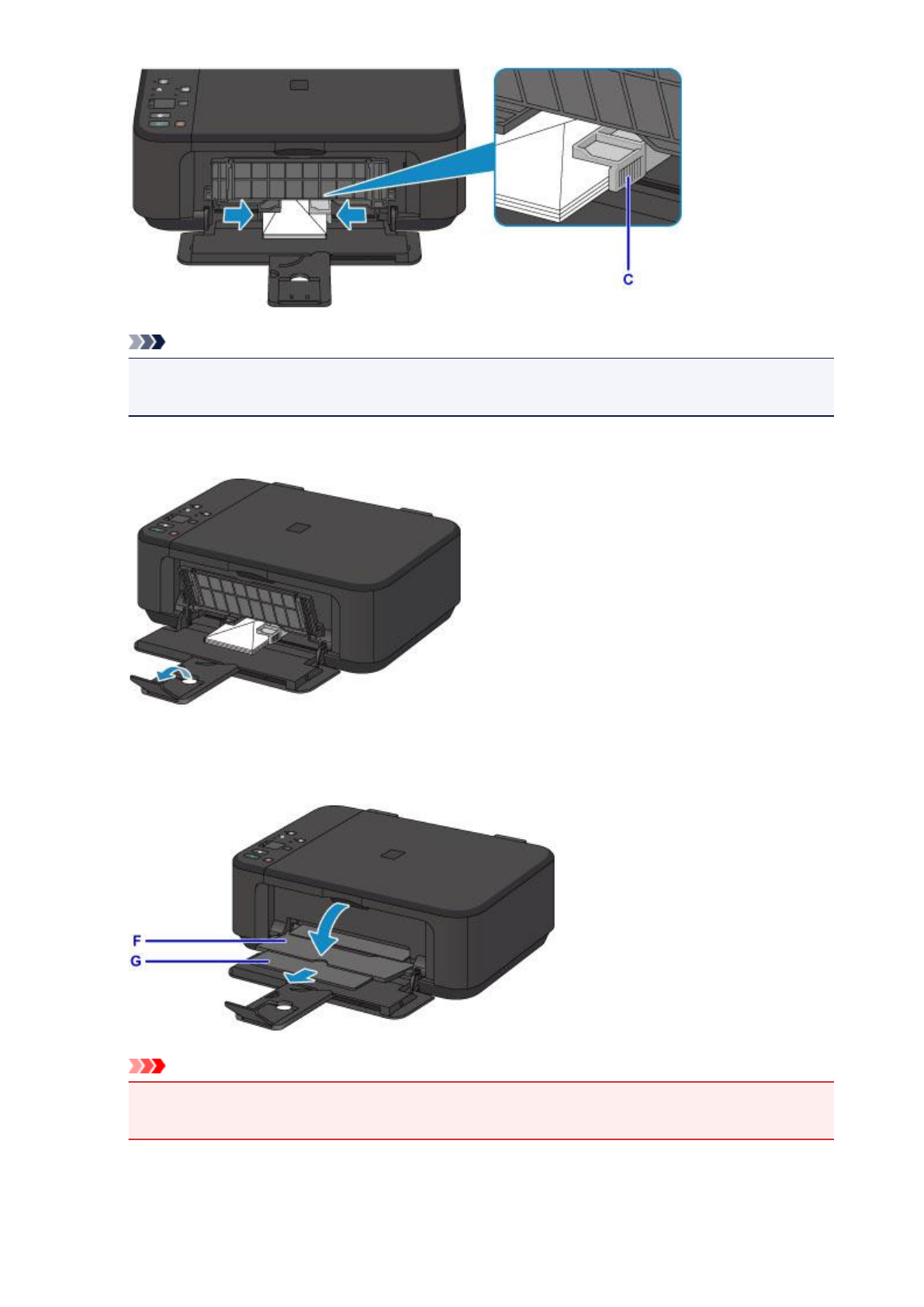 C

F

G